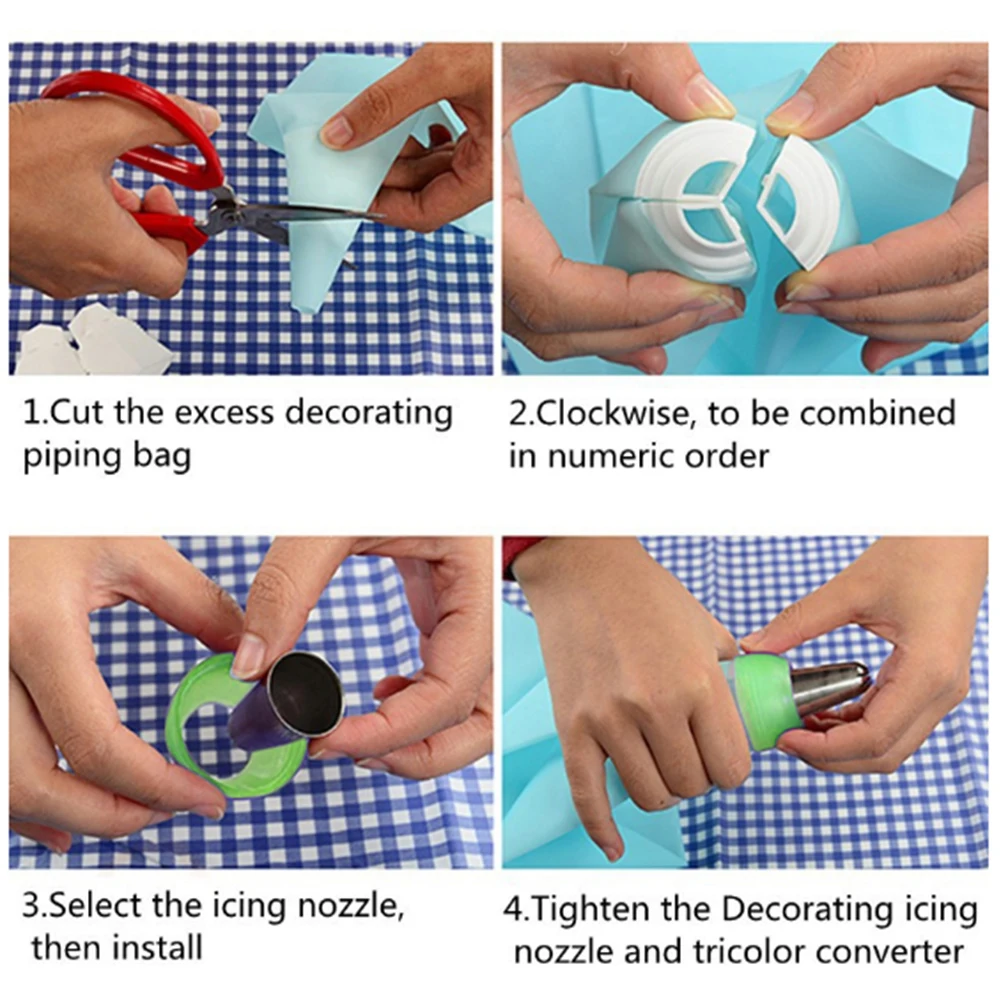 1.Cut the excess decorating piping bag

2.Clockwise, to be combined in numeric order

3.Select the icing nozzle, then install

4.Tighten the Decorating icing nozzle and tricolor converter