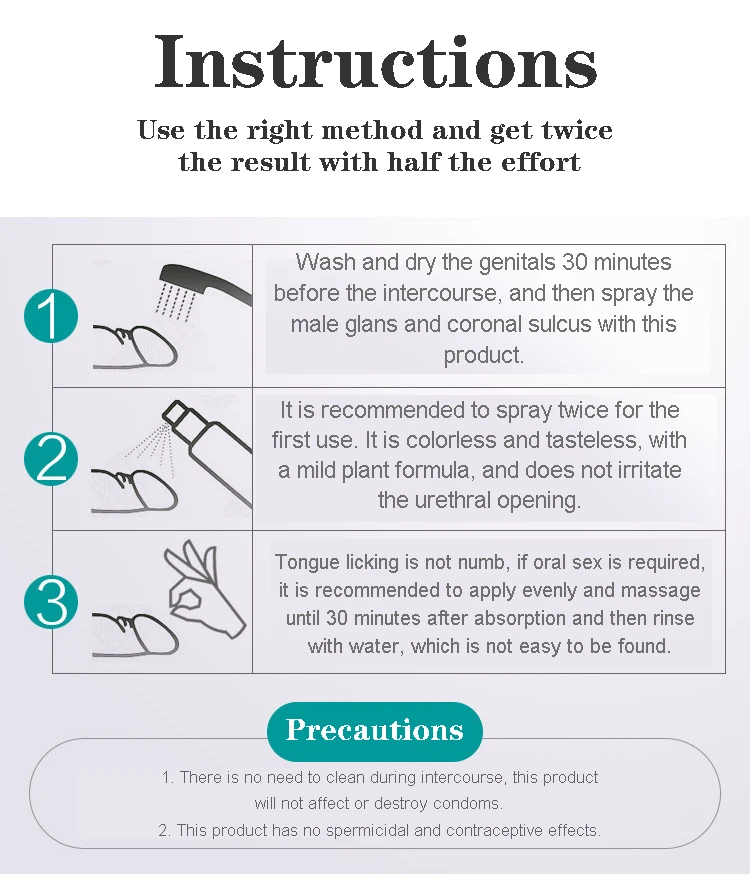 Instructions

Use the right method and get twice the result with half the effort

1

Wash and dry the genitals 30 minutes before the intercourse, and then spray the male glans and coronal sulcus with this product.

2

It is recommended to spray twice for the first use. It is colorless and tasteless, with a mild plant formula, and does not irritate the urethral opening.

3

Tongue licking is not numb, if oral sex is required, it is recommended to apply evenly and massage until 30 minutes after absorption and then rinse with water, which is not easy to be found.

Precautions

1. There is no need to clean during intercourse, this product will not affect or destroy condoms.
2. This product has no spermicidal and contraceptive effects.