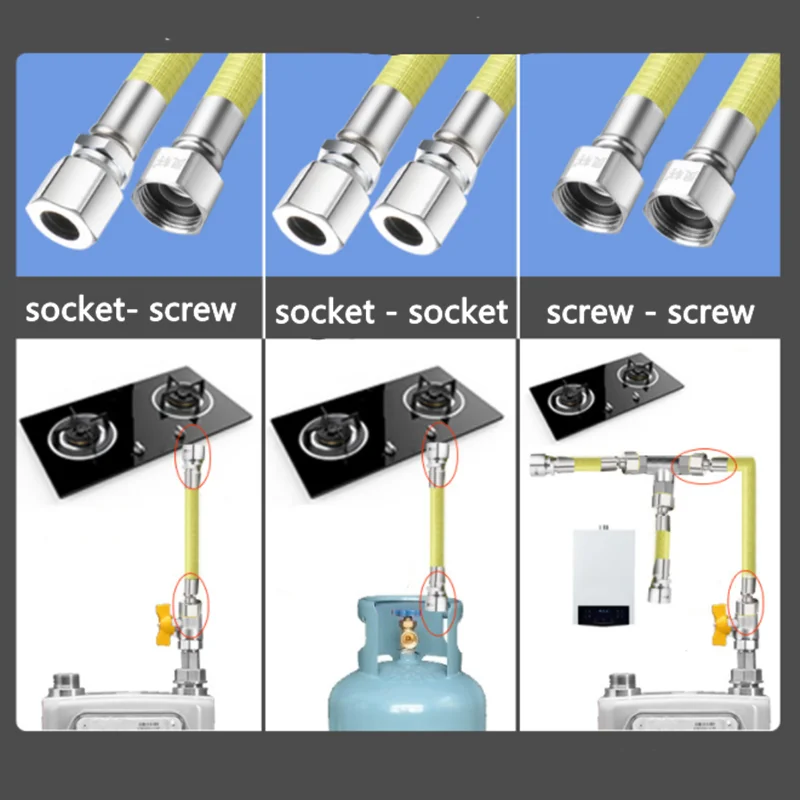 socket- screw

socket - socket

screw - screw