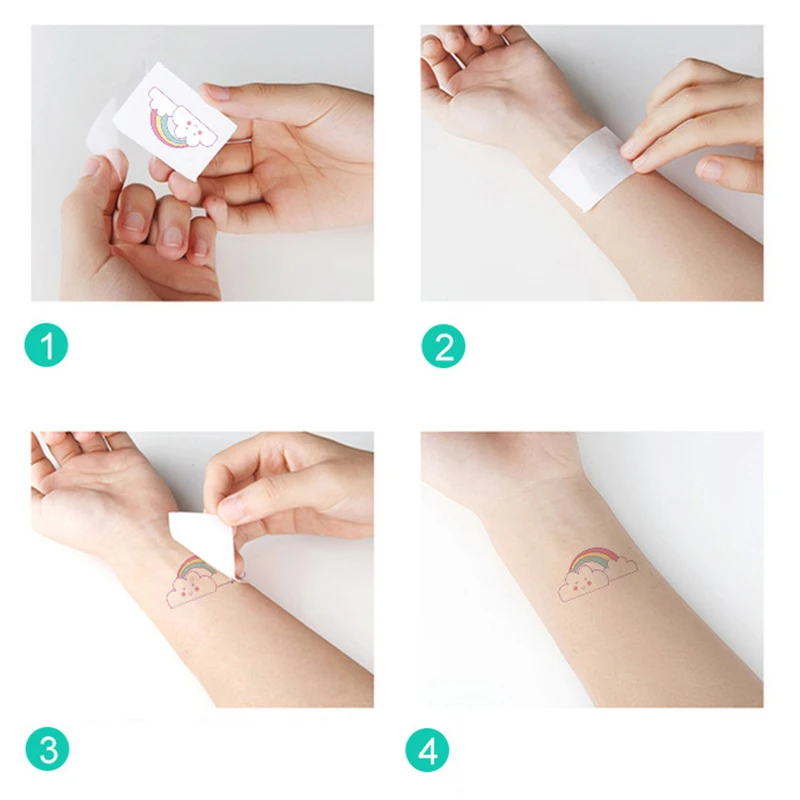 1

2

3

4