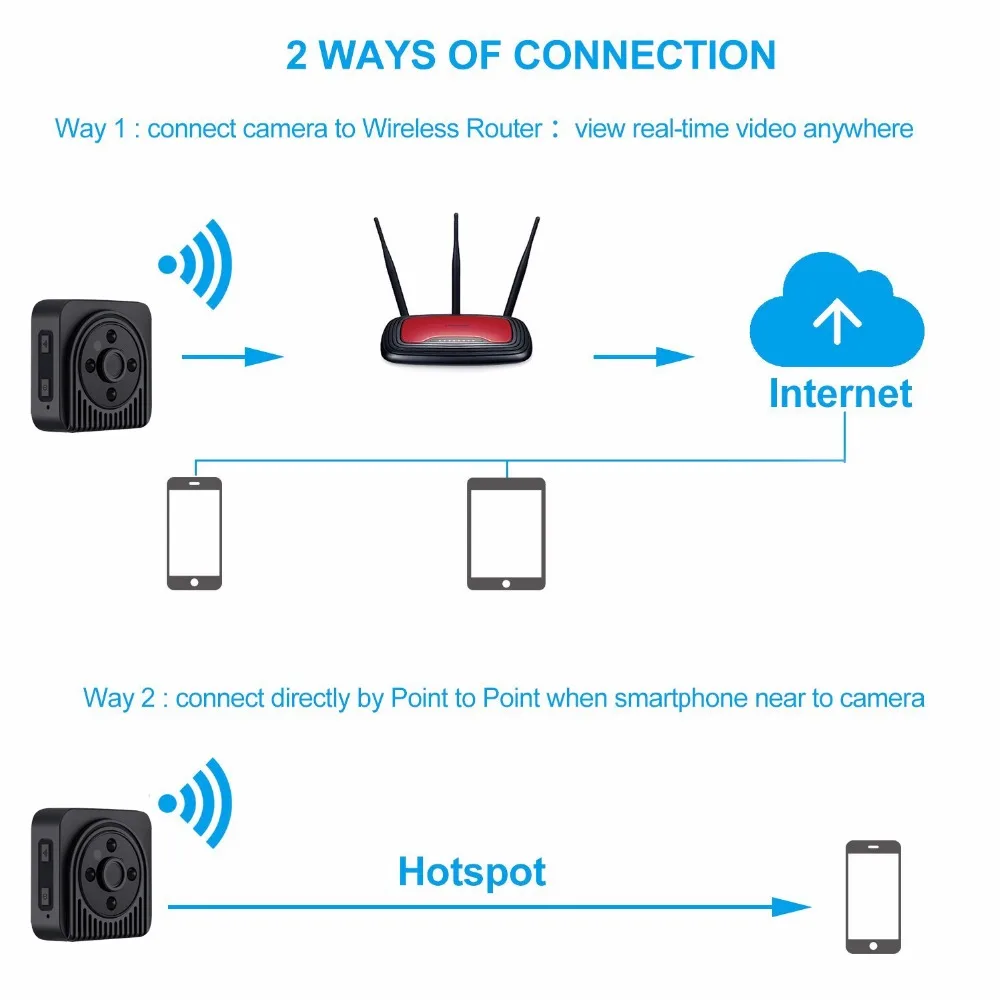 2 WAYS OF CONNECTION

Way 1 : connect camera to Wireless Router： view real-time video anywhere

Internet

Way 2 : connect directly by Point to Point when smartphone near to camera

Hotspot