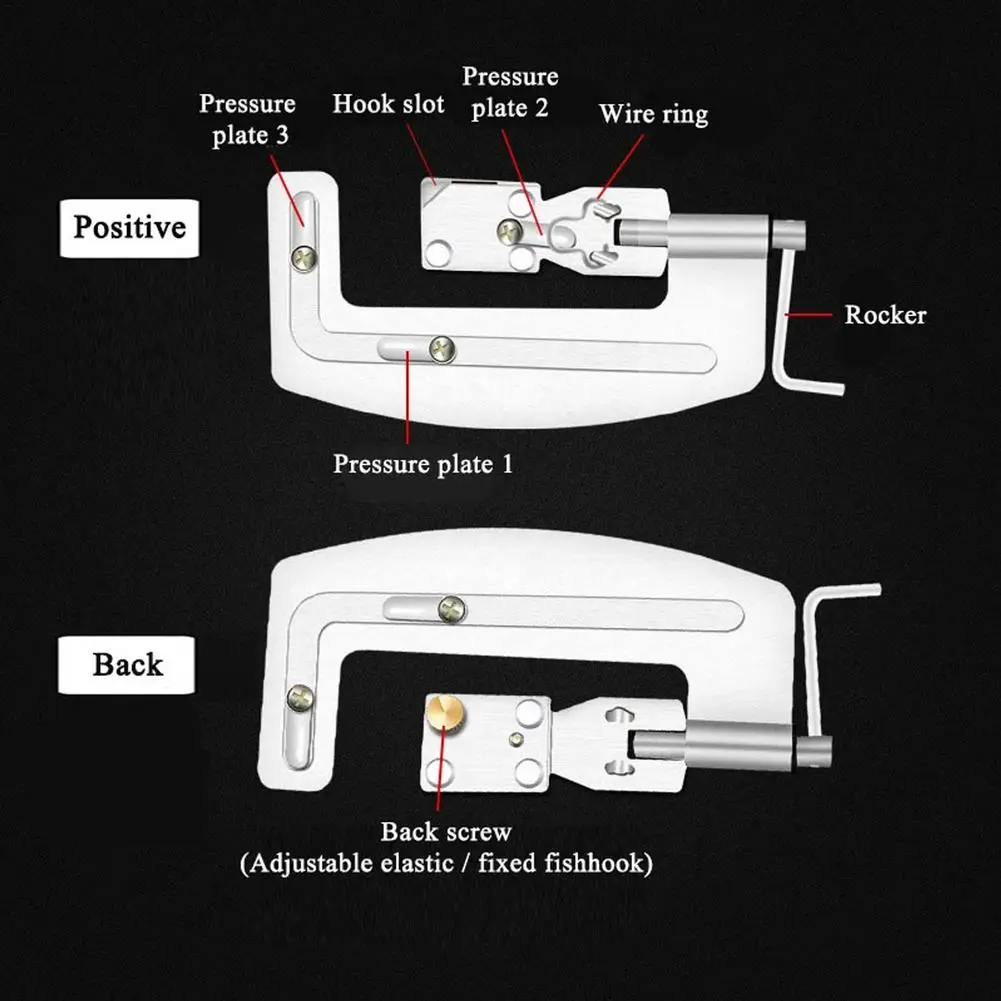 Pressure plate 3

Hook slot

Pressure plate 2

Wire ring

Positive

Rocker

Pressure plate 1

Back

Back screw
(Adjustable elastic / fixed fishhook)