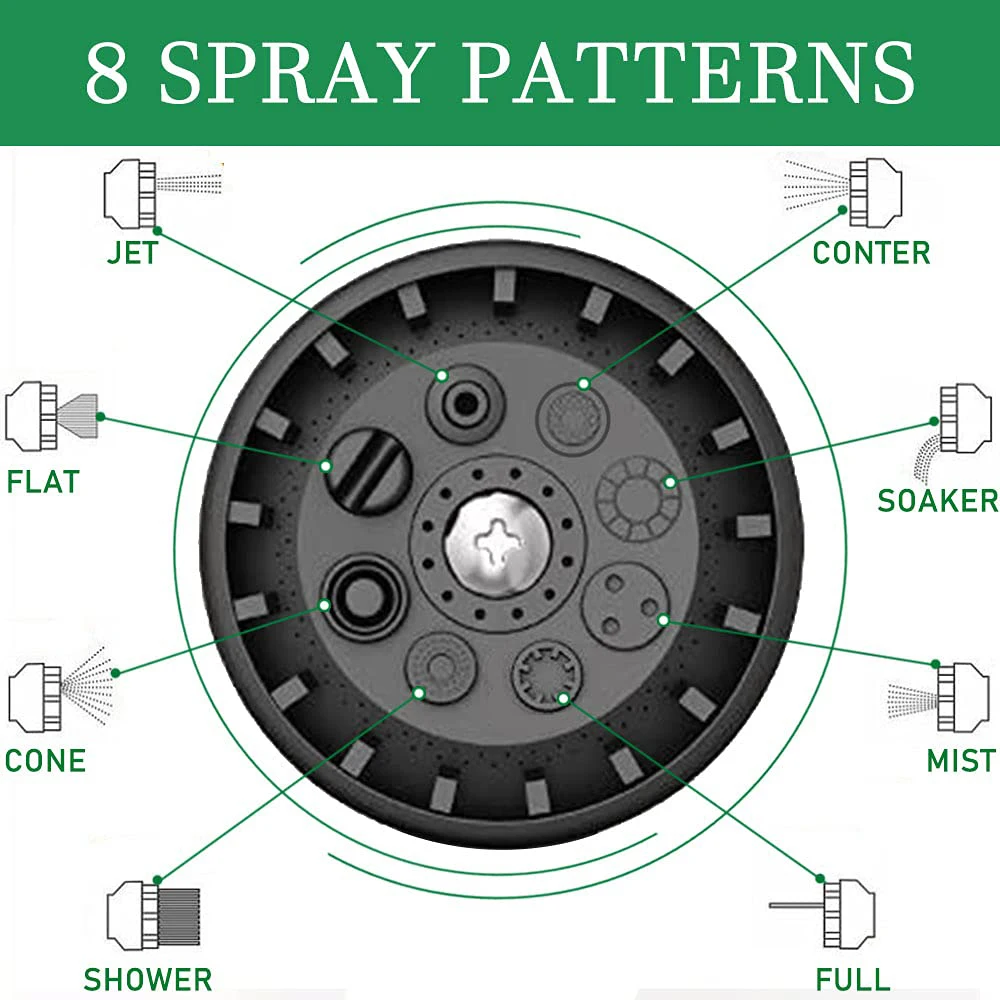 8 SPRAY PATTERNS

JET

CONTER

FLAT

SOAKER

CONE

MIST

SHOWER

FULL