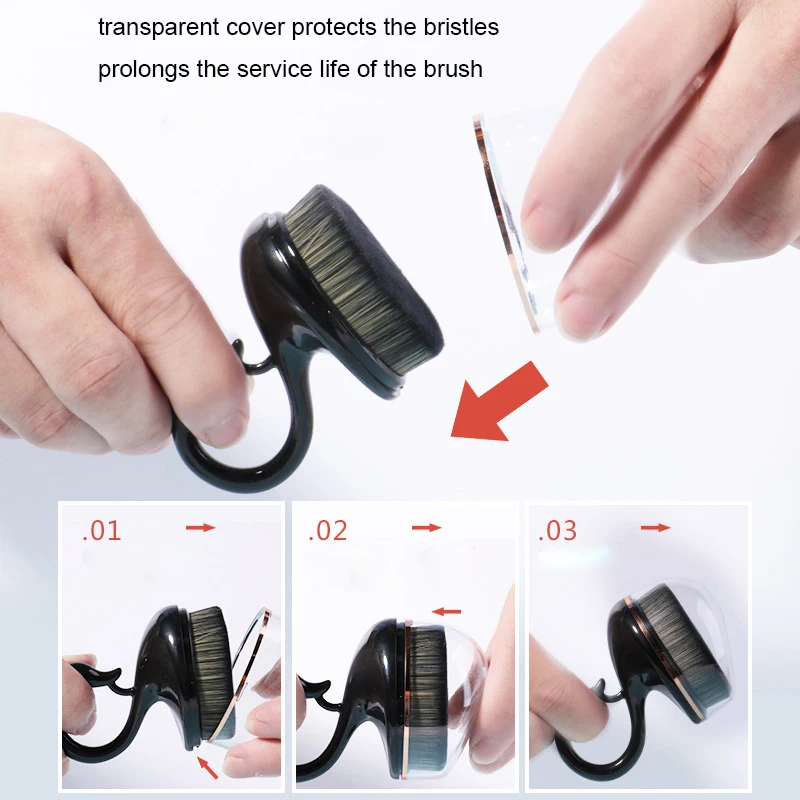 transparent cover protects the bristles

prolongs the service life of the brush

.01

.02

.03