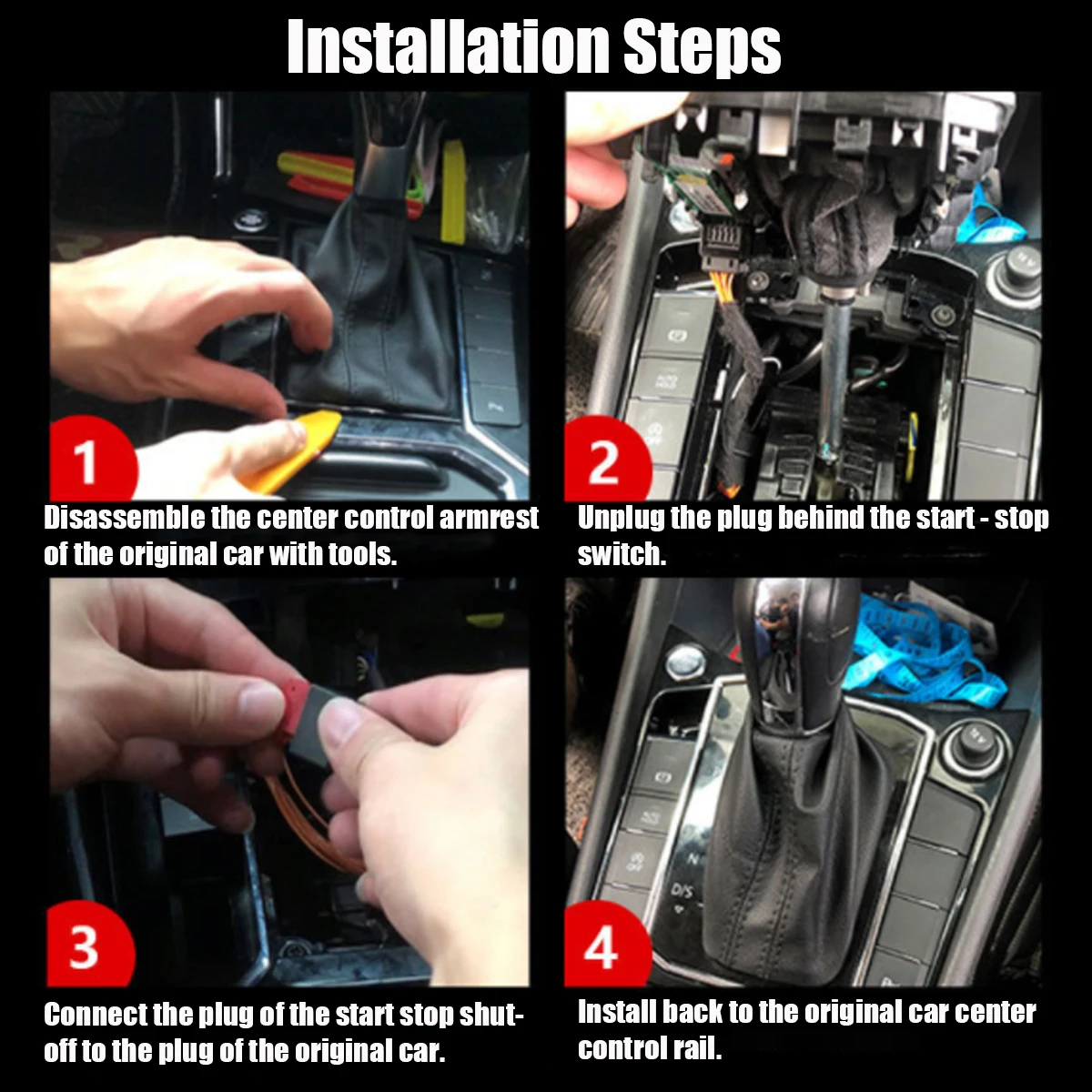 Installation Steps

1

Disassemble the center control armrest of the original car with tools.

2

Unplug the plug behind the start - stop switch.

3

Connect the plug of the start stop shut-off to the plug of the original car.

4

Install back to the original car center control rail.