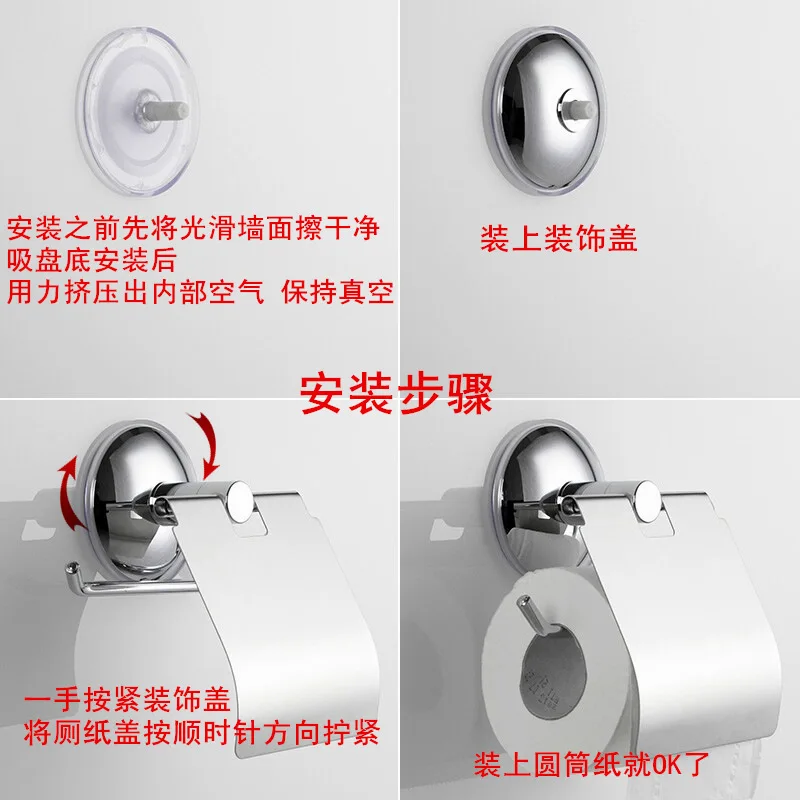 安装之前先将光滑墙面擦干净
吸盘底安装后
用力挤压出内部空气 保持真空

装上装饰盖

安装步骤

一手按紧装饰盖
将厕纸盖按顺时针方向拧紧

装上圆筒纸就OK了