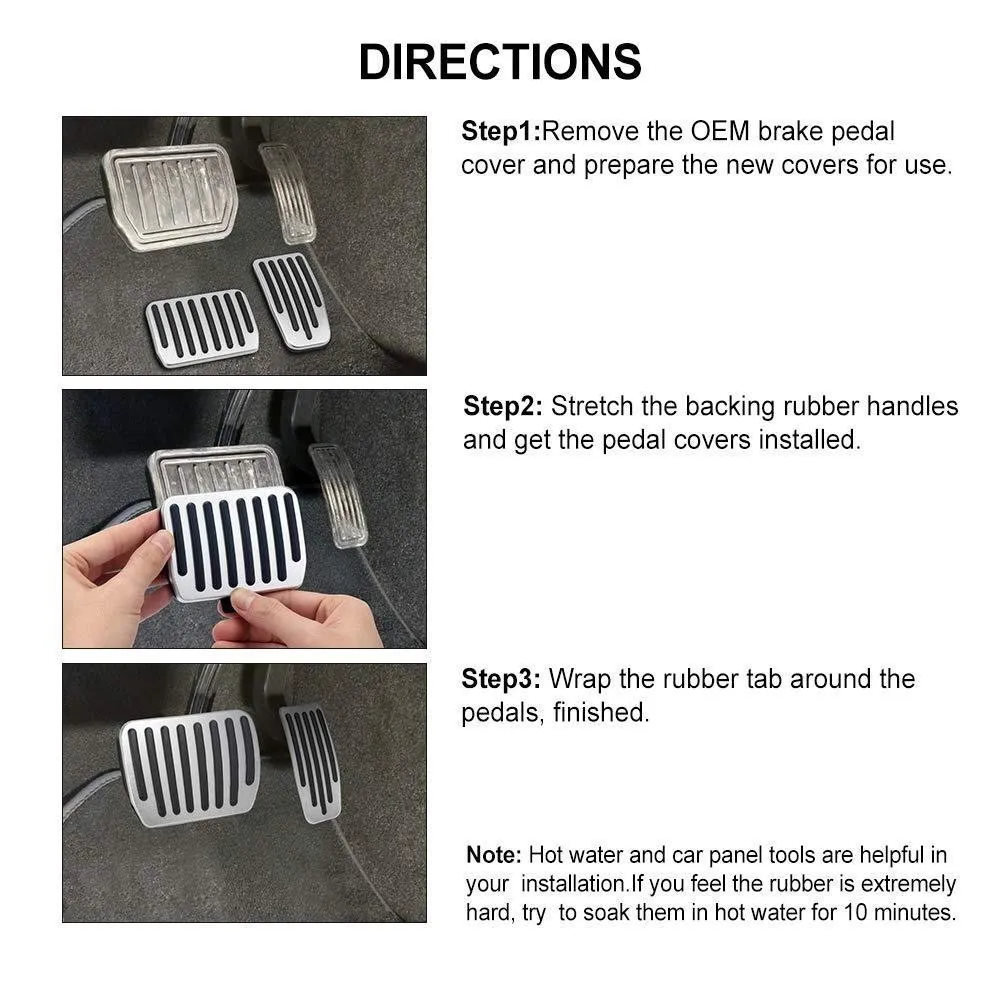 DIRECTIONS

Step1:Remove the OEM brake pedal cover and prepare the new covers for use.

Step2: Stretch the backing rubber handles and get the pedal covers installed.

Step3: Wrap the rubber tab around the pedals, finished.

Note: Hot water and car panel tools are helpful in your installation.If you feel the rubber is extremely hard, try to soak them in hot water for 10 minutes.