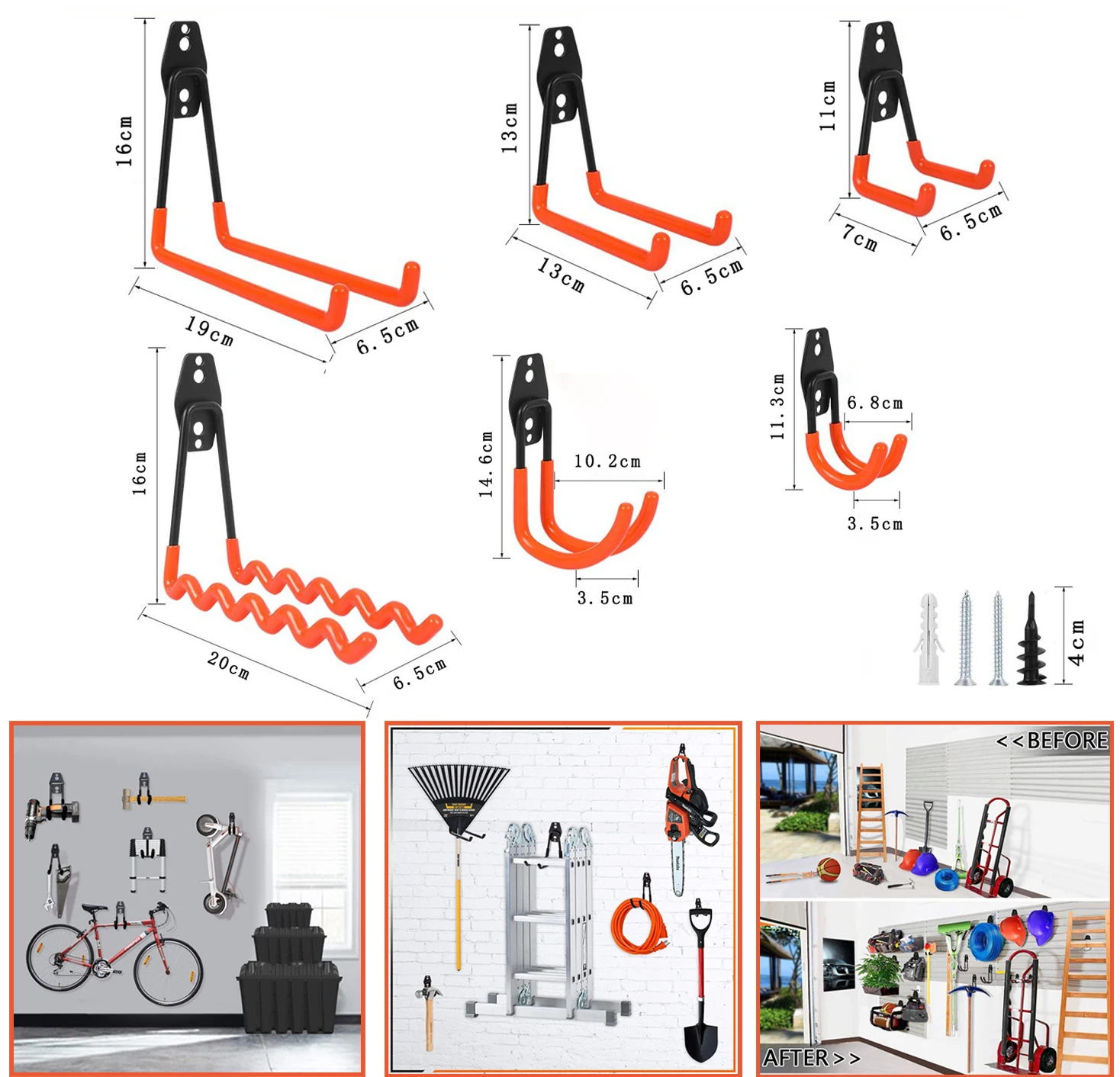 16cm
19cm
6.5cm
13cm
13cm
6.5cm
11cm
7cm
6.5cm
16cm
20cm
6.5cm
14.6cm
10.2cm
3.5cm
11.3cm
6.8cm
3.5cm
4cm
<<BEFORE
AFTER>>