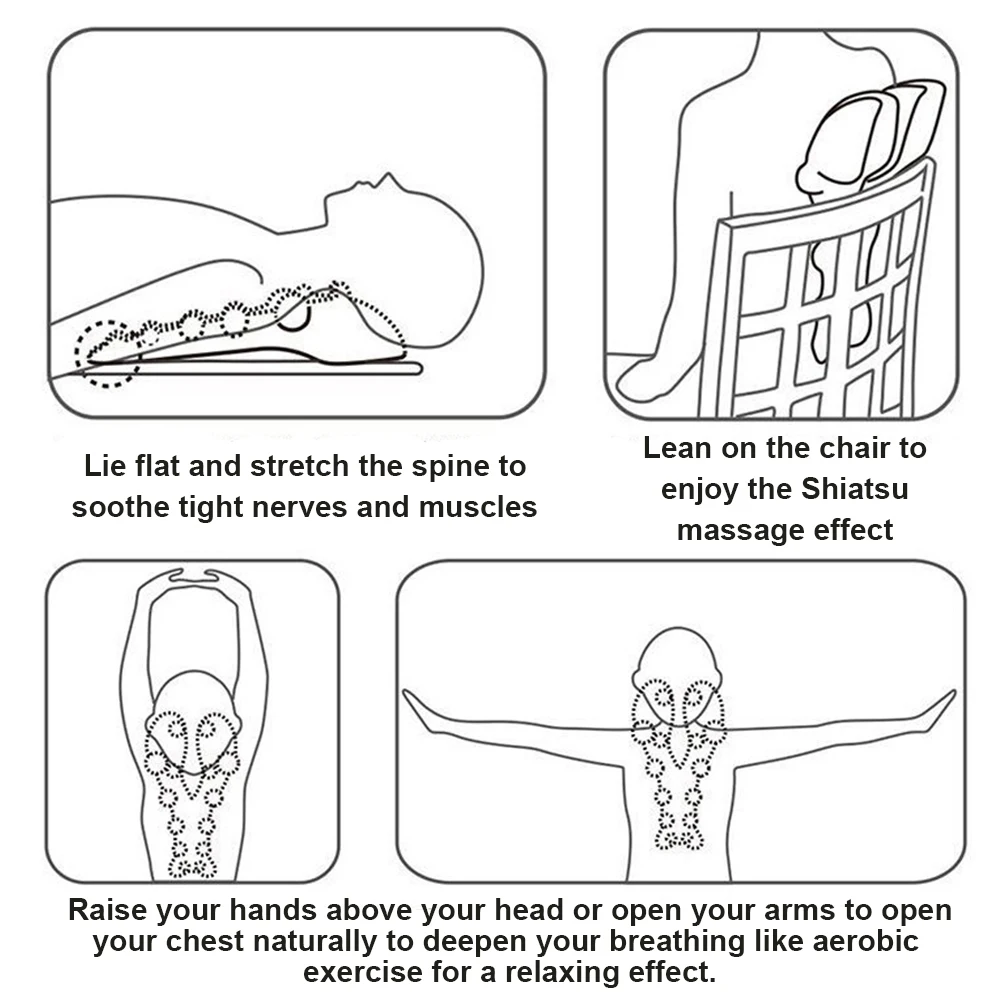 Lie flat and stretch the spine to soothe tight nerves and muscles

Lean on the chair to enjoy the Shiatsu massage effect

Raise your hands above your head or open your arms to open your chest naturally to deepen your breathing like aerobic exercise for a relaxing effect.