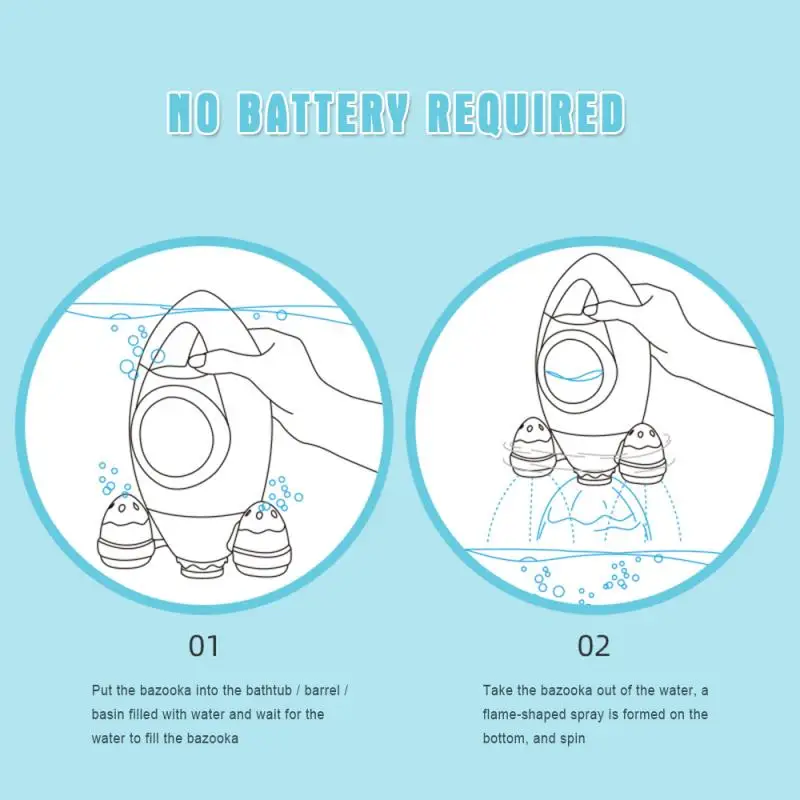 NO BATTERY REQUIRED

01

Put the bazooka into the bathtub / barrel / basin filled with water and wait for the water to fill the bazooka

02

Take the bazooka out of the water, a flame-shaped spray is formed on the bottom, and spin