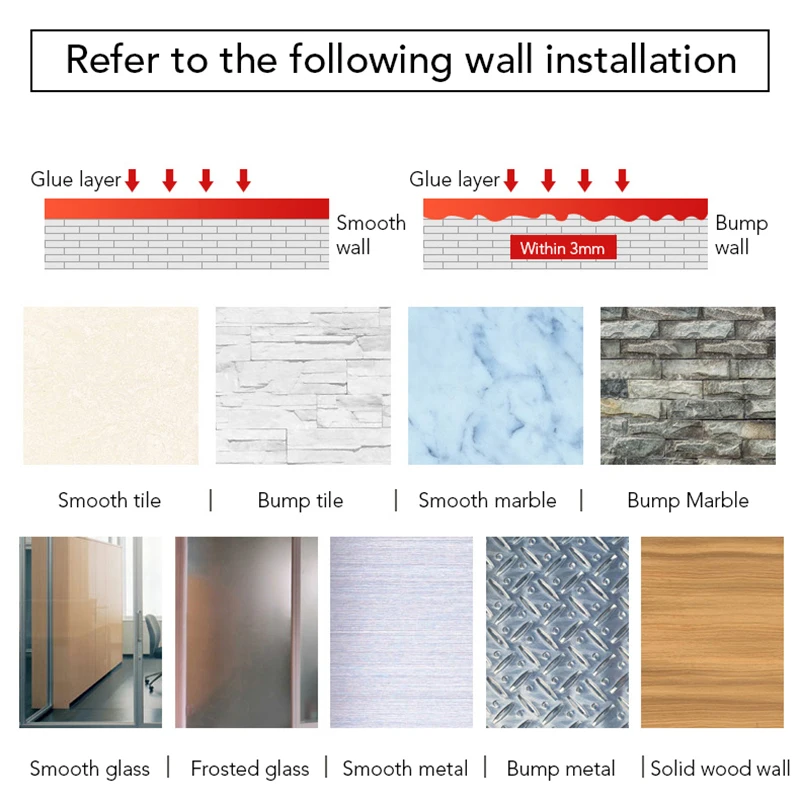 Refer to the following wall installation

Glue layer

Smooth wall

Glue layer

Within 3mm

Bump wall

Smooth tile | Bump tile | Smooth marble | Bump Marble

Smooth glass | Frosted glass | Smooth metal | Bump metal | Solid wood wall