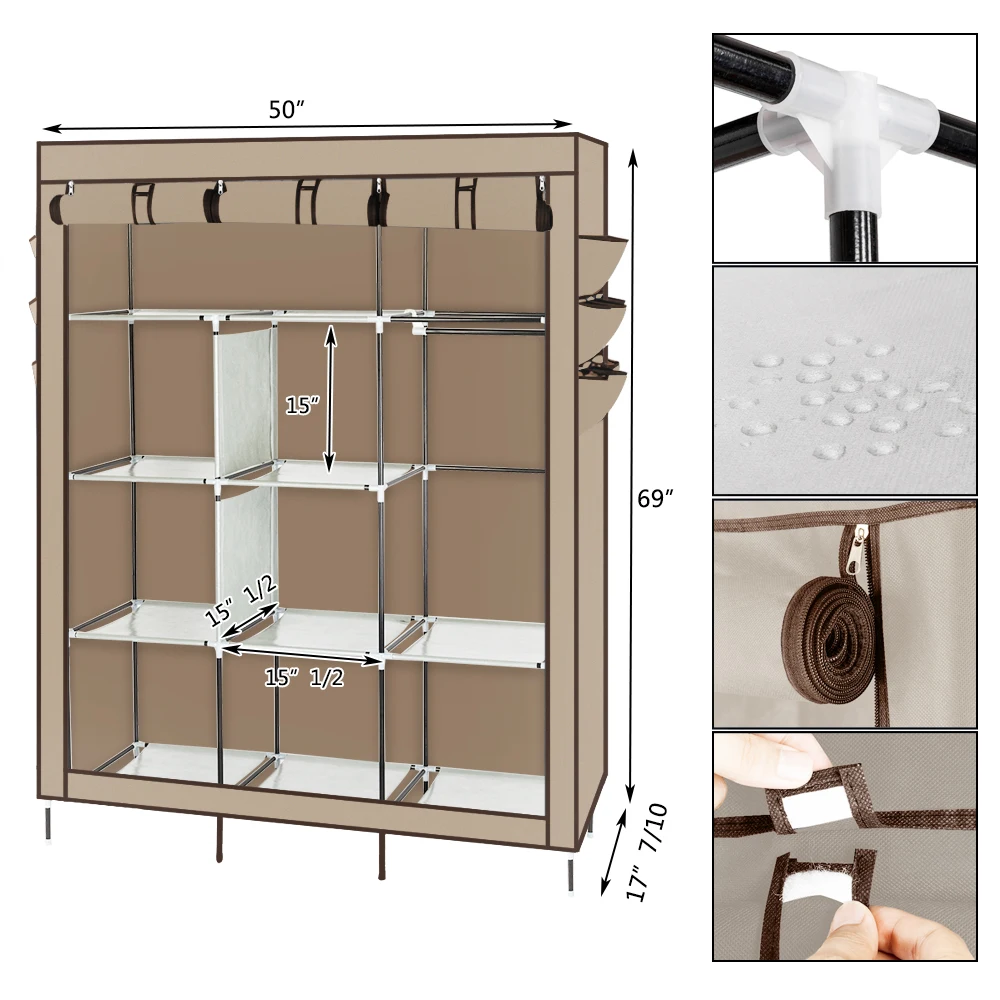 50″

15″

69″

15″ 1/2

15″ 1/2

17″ 7/10