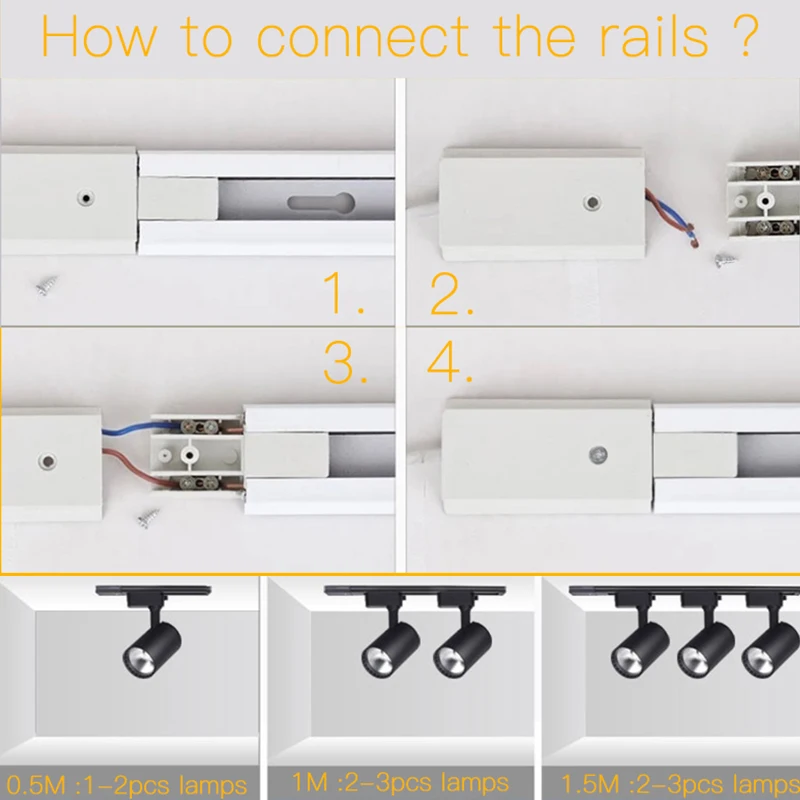 How to connect the rails ?

1.

2.

3.

4.

0.5M :1-2pcs lamps

1M :2-3pcs lamps

1.5M :2-3pcs lamps