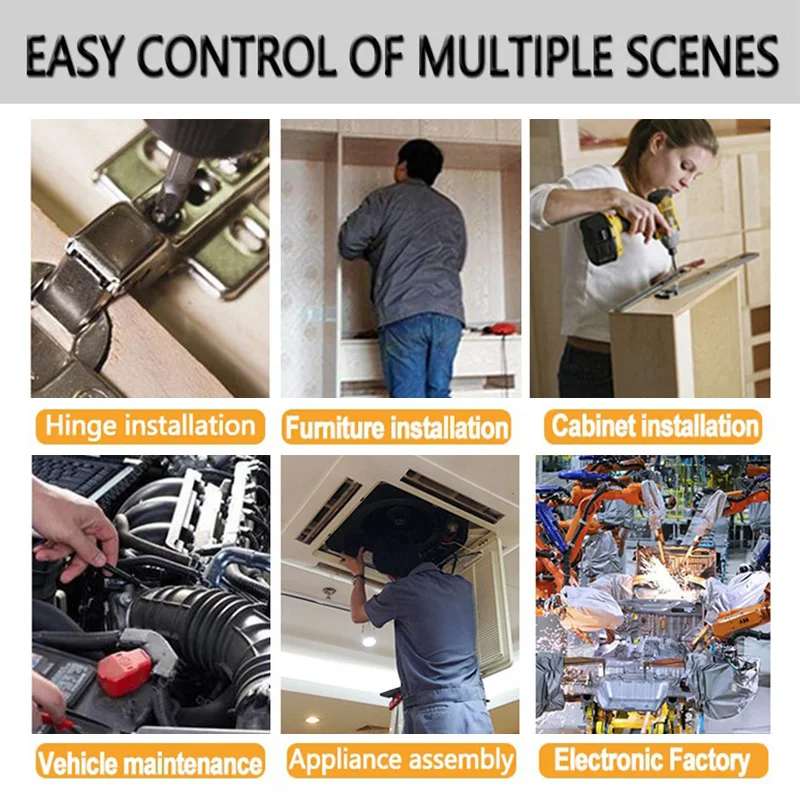 EASY CONTROL OF MULTIPLE SCENES

Hinge installation

Furniture installation

Cabinet installation

Vehicle maintenance

Appliance assembly

Electronic Factory