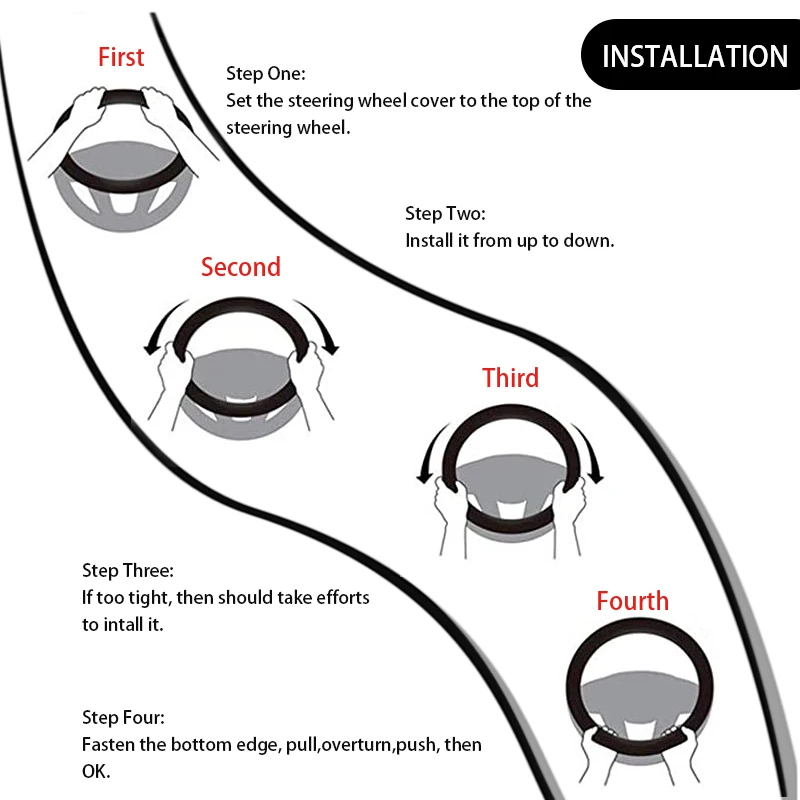 INSTALLATION

First

Step One:
Set the steering wheel cover to the top of the steering wheel.

Step Two:
Install it from up to down.

Second

Third

Step Three:
If too tight, then should take efforts to intall it.

Fourth

Step Four:
Fasten the bottom edge, pull,overturn,push, then OK.