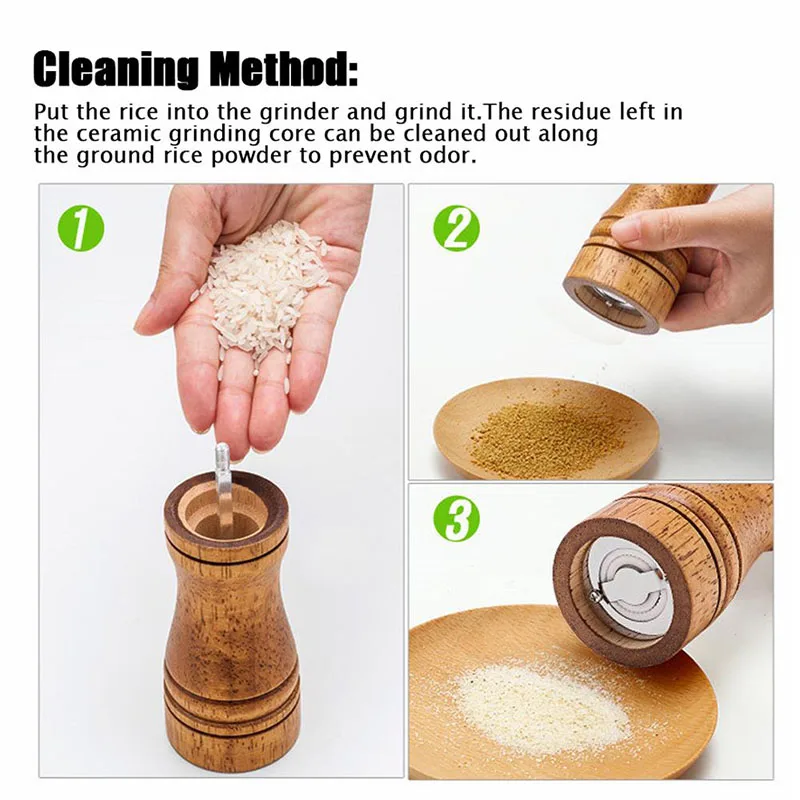 Cleaning Method:

Put the rice into the grinder and grind it.The residue left in the ceramic grinding core can be cleaned out along the ground rice powder to prevent odor.

1

2

3