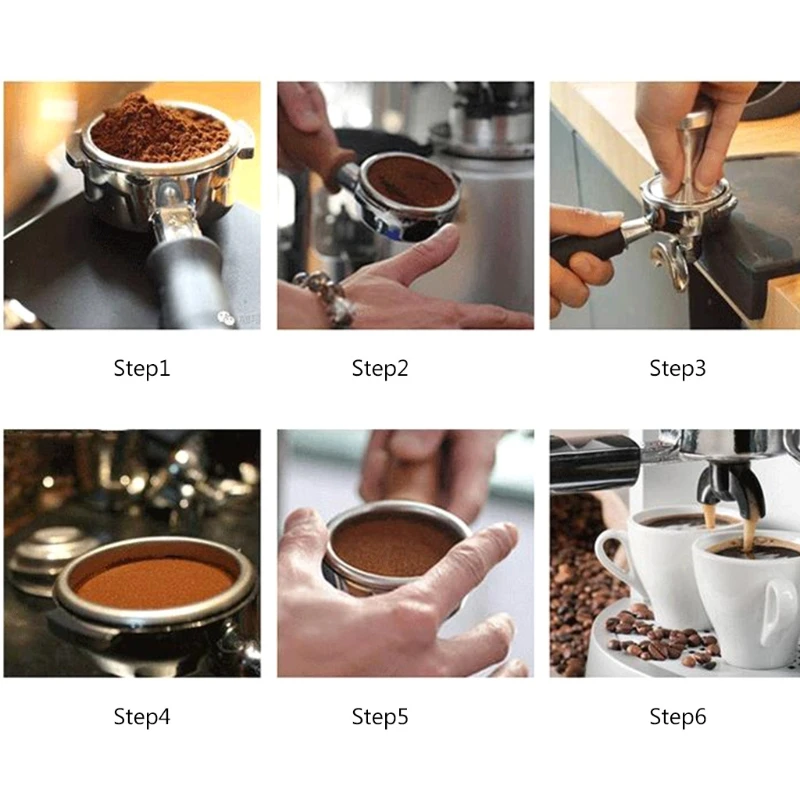 Step1

Step2

Step3

Step4

Step5

Step6