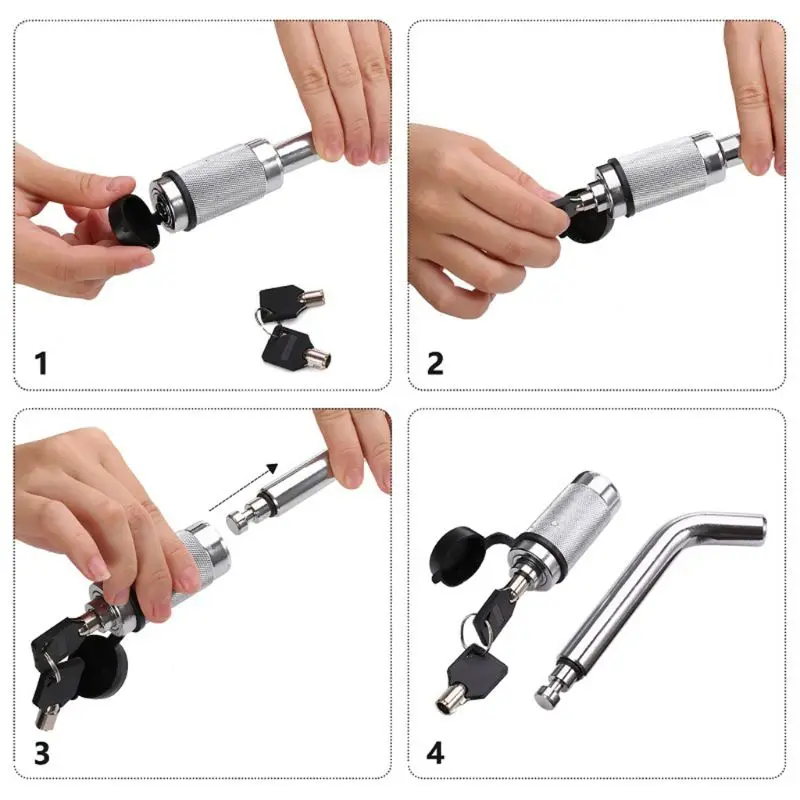 1

2

3

4