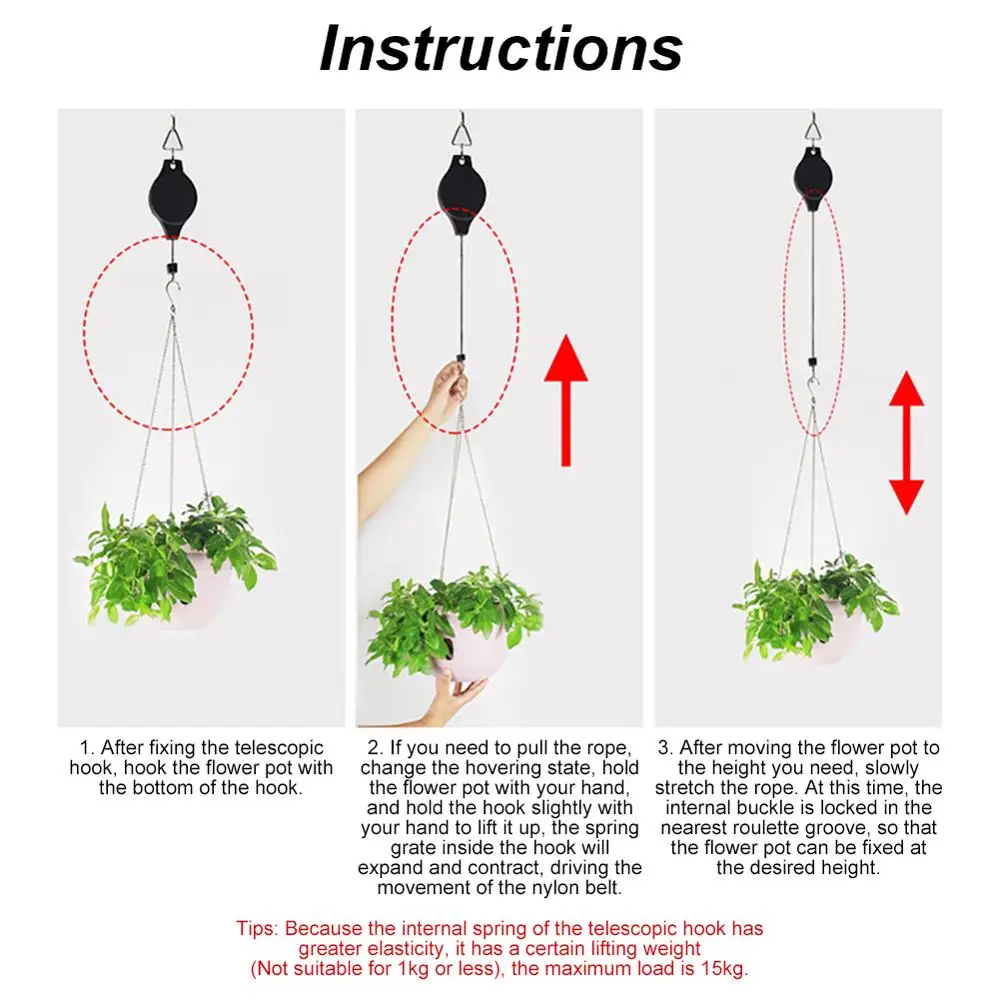 Instructions

1. After fixing the telescopic hook, hook the flower pot with the bottom of the hook.

2. If you need to pull the rope, change the hovering state, hold the flower pot with your hand, and hold the hook slightly with your hand to lift it up, the spring grate inside the hook will expand and contract, driving the movement of the nylon belt.

3. After moving the flower pot to the height you need, slowly stretch the rope. At this time, the internal buckle is locked in the nearest roulette groove, so that the flower pot can be fixed at the desired height.

Tips: Because the internal spring of the telescopic hook has greater elasticity, it has a certain lifting weight (Not suitable for 1kg or less), the maximum load is 15kg.