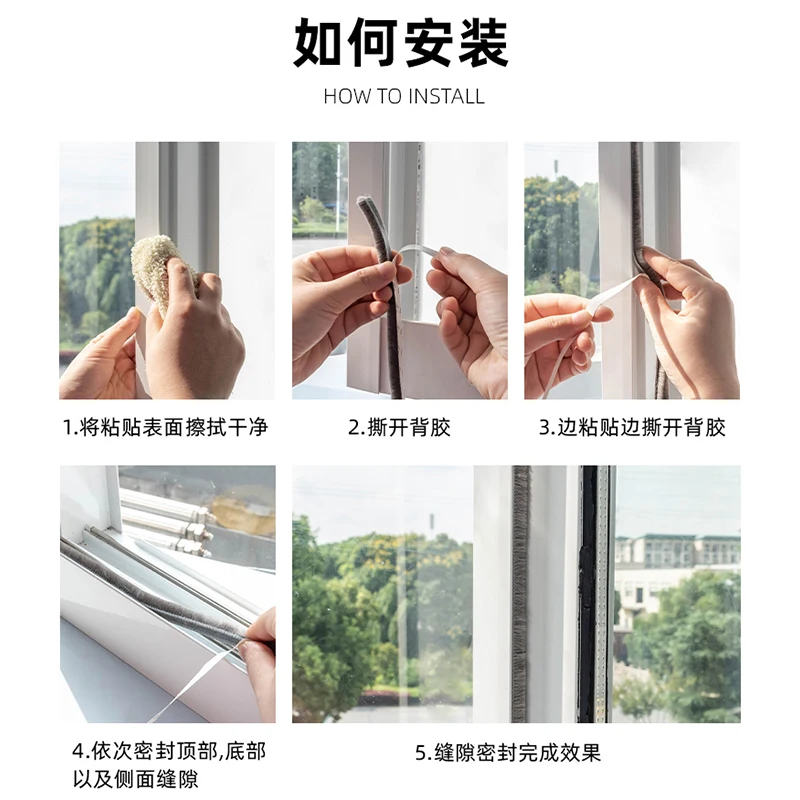 如何安装

HOW TO INSTALL

1.将粘贴表面擦拭干净

2.撕开背胶

3.边粘贴边撕开背胶

4.依次密封顶部,底部以及侧面缝隙

5.缝隙密封完成效果