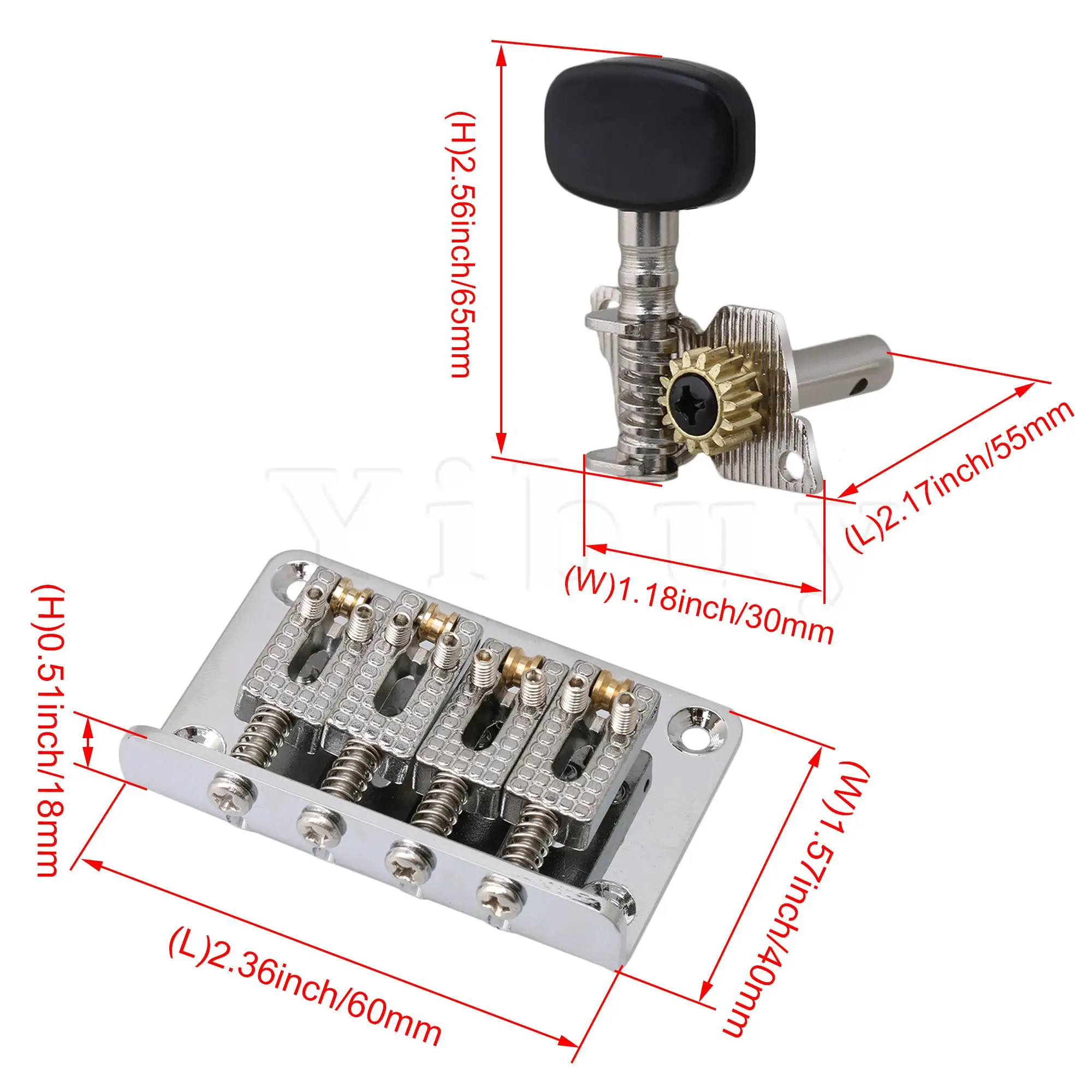 (H)2.56inch/65mm

(L)2.17inch/55mm

(W)1.18inch/30mm

Yibuy

(H)0.51inch/18mm

(W)1.57inch/40mm

(L)2.36inch/60mm