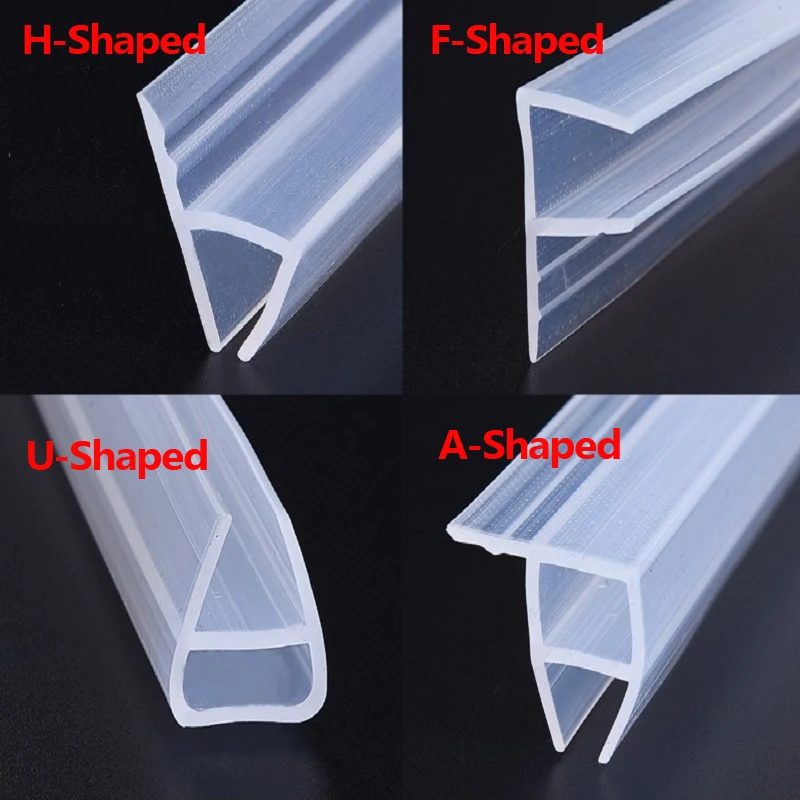 H-Shaped

F-Shaped

U-Shaped

A-Shaped