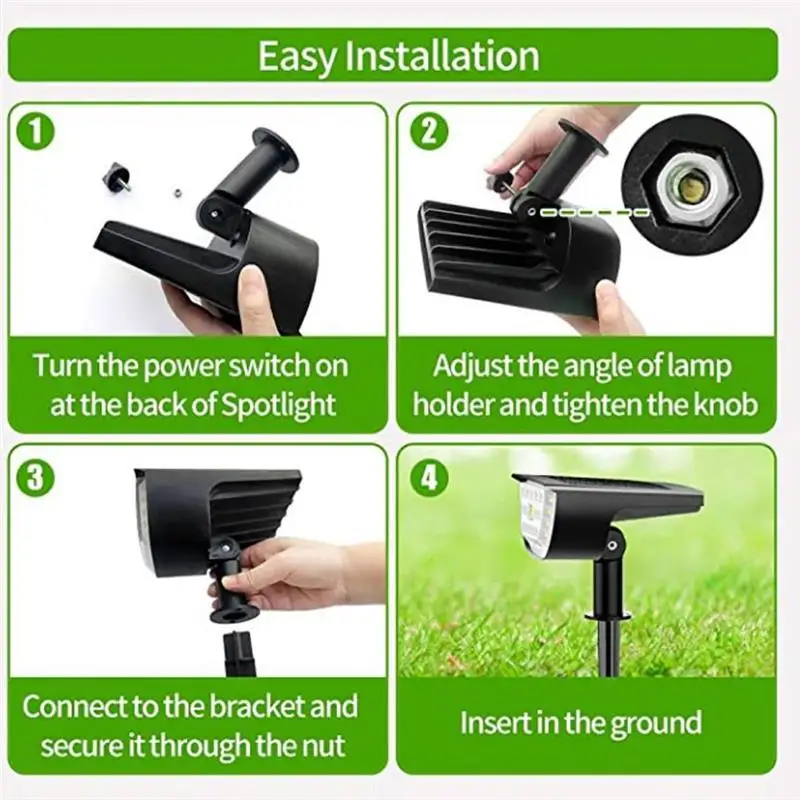 Easy Installation

1

Turn the power switch on at the back of Spotlight

2

Adjust the angle of lamp holder and tighten the knob

3

Connect to the bracket and secure it through the nut

4

Insert in the ground