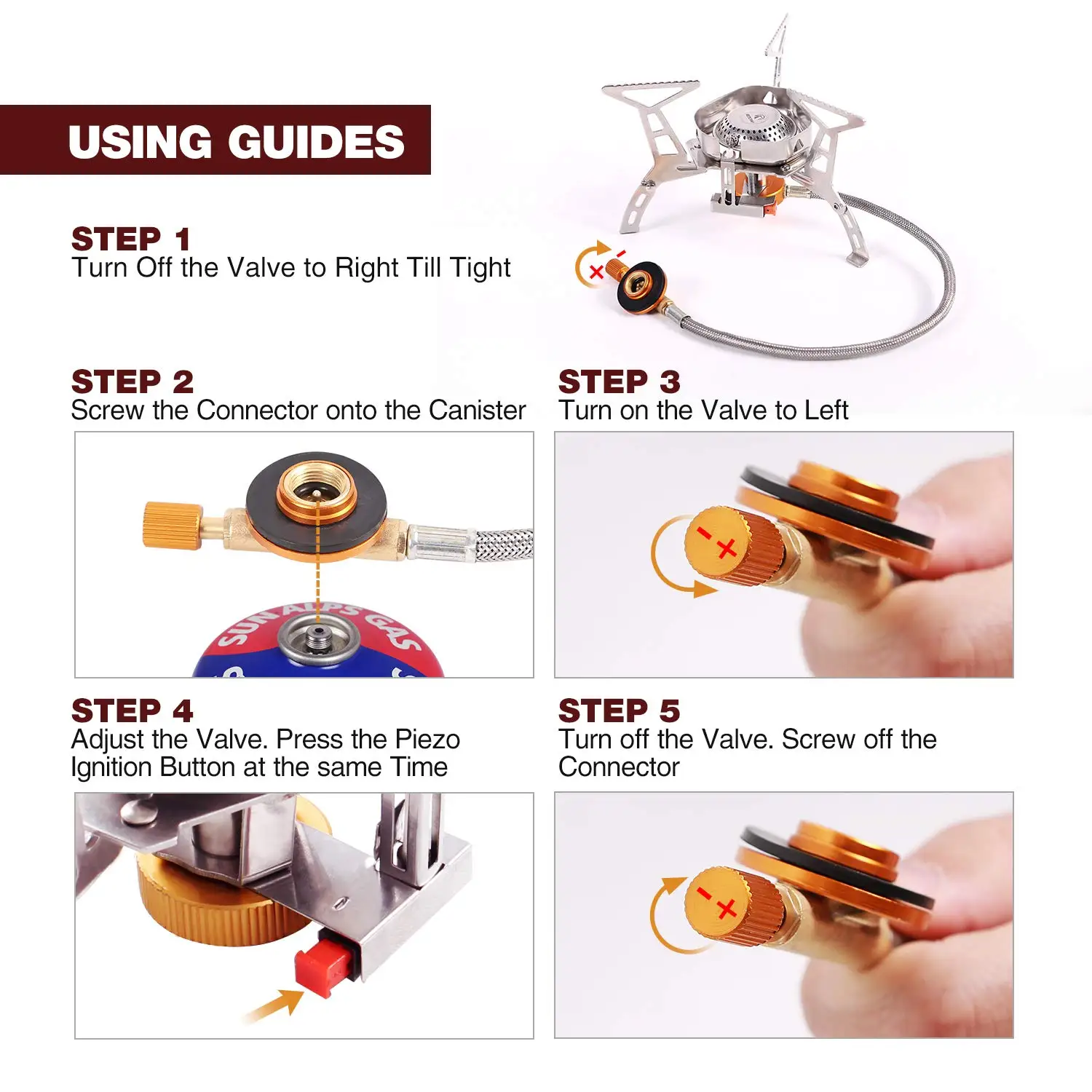 USING GUIDES

STEP 1
Turn Off the Valve to Right Till Tight

STEP 2
Screw the Connector onto the Canister

SUN ALPS GAS

STEP 3
Turn on the Valve to Left

STEP 4
Adjust the Valve. Press the Piezo Ignition Button at the same Time

STEP 5
Turn off the Valve. Screw off the Connector