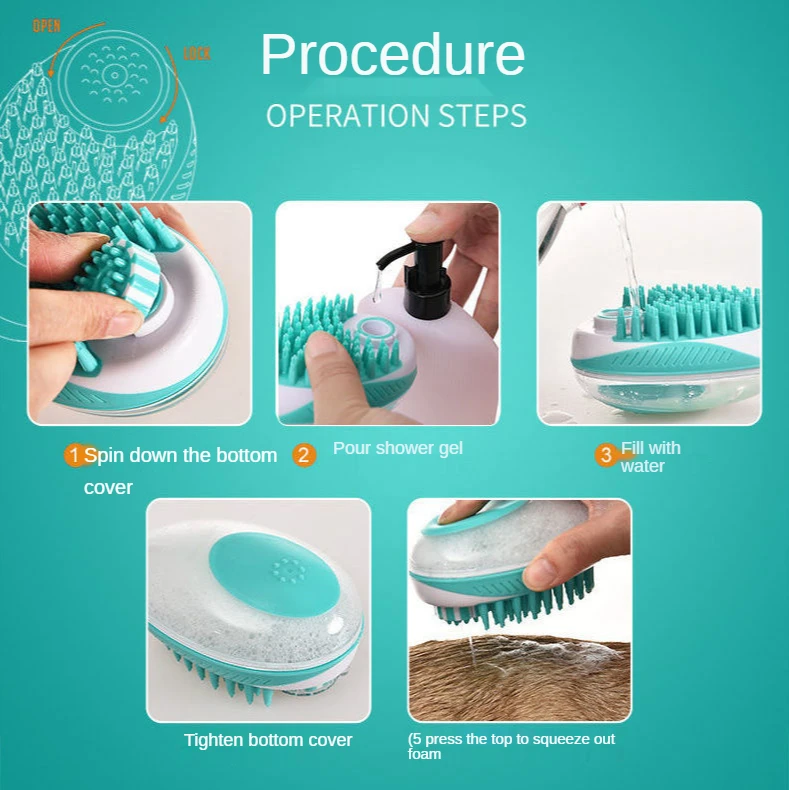 OPEN

LOCK

Procedure

OPERATION STEPS

1 Spin down the bottom cover

2 Pour shower gel

3 Fill with water

Tighten bottom cover

(5 press the top to squeeze out foam