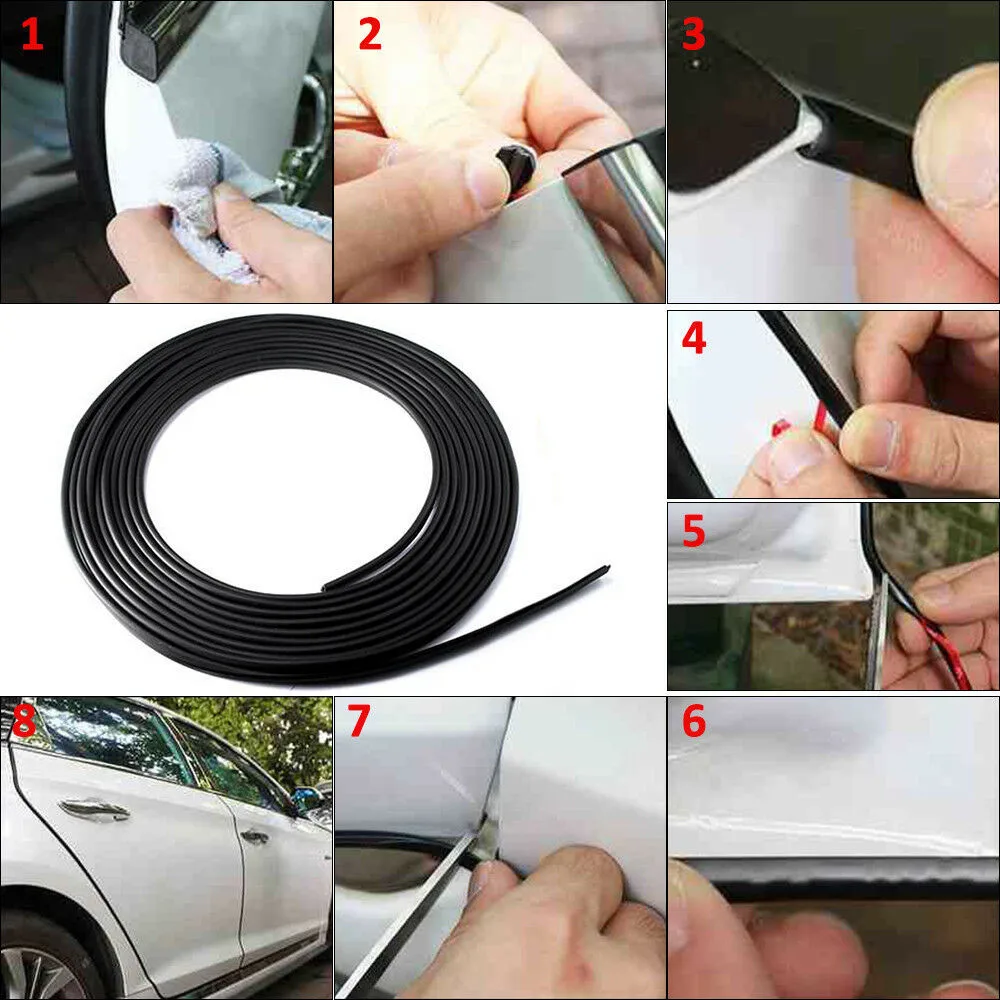 1
2
3
4
5
8
7
6