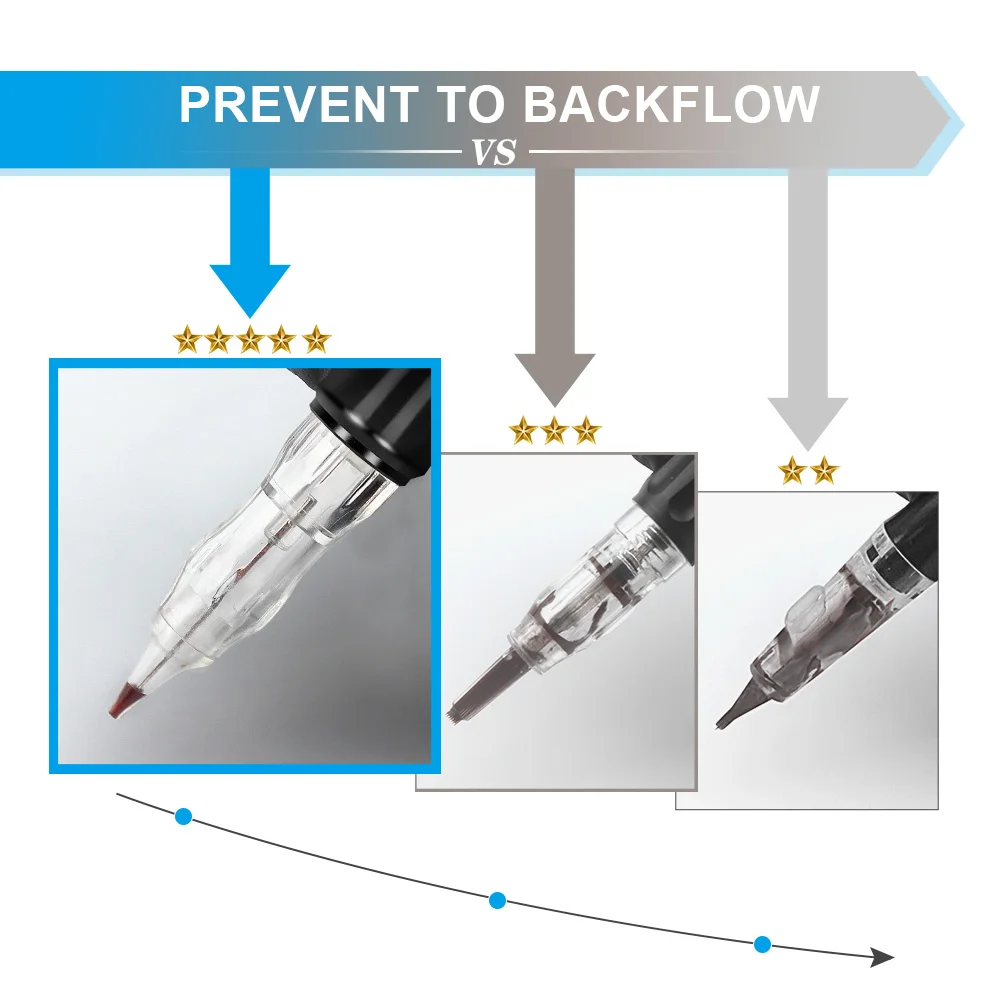 PREVENT TO BACKFLOW

VS