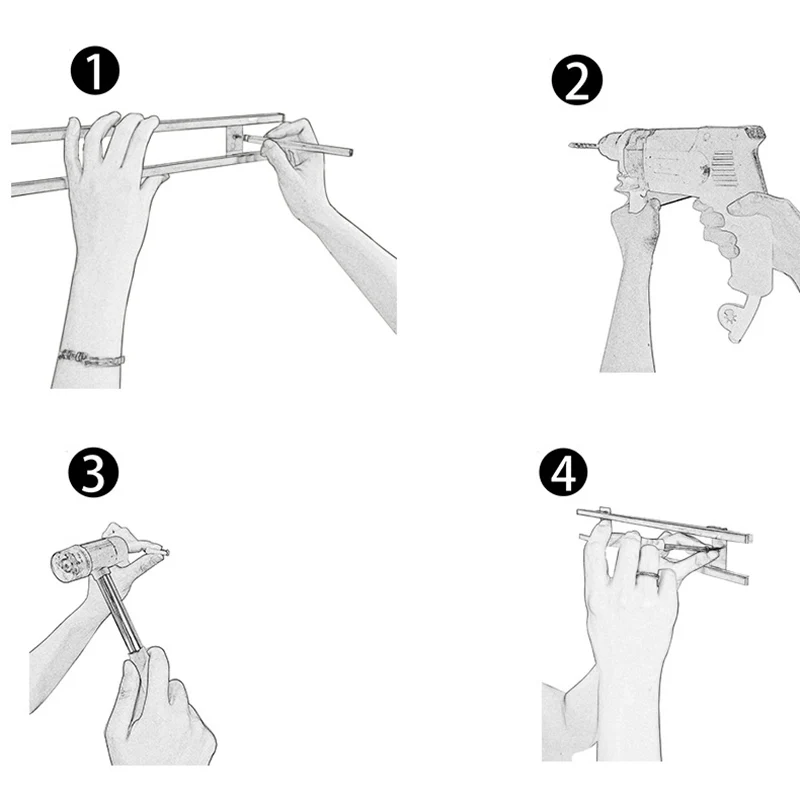 1

2

3

4