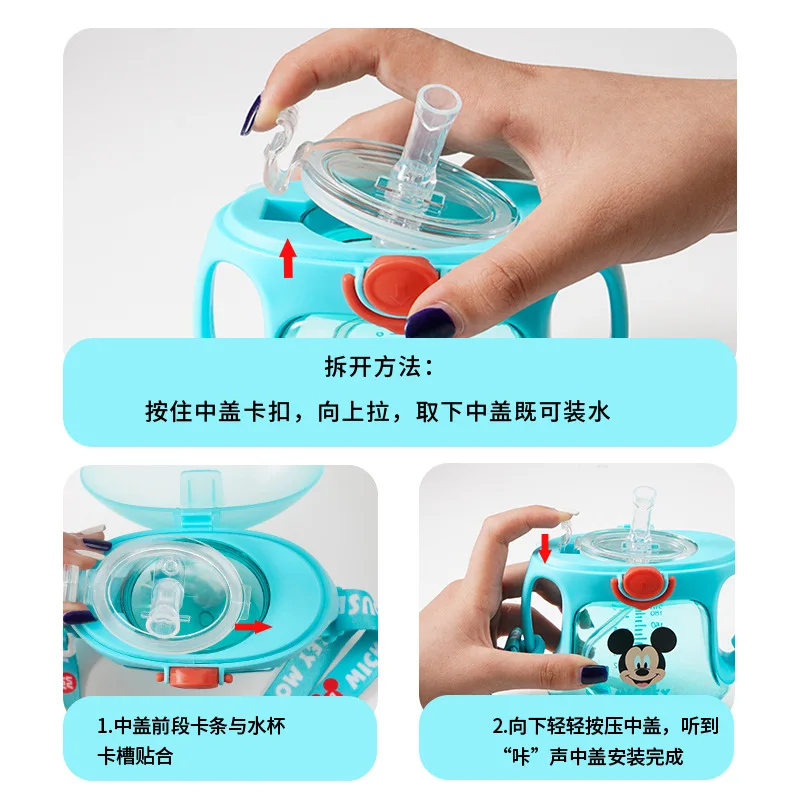 拆开方法：

按住中盖卡扣，向上拉，取下中盖既可装水

1.中盖前段卡条与水杯卡槽贴合

2.向下轻轻按压中盖，听到“咔”声中盖安装完成