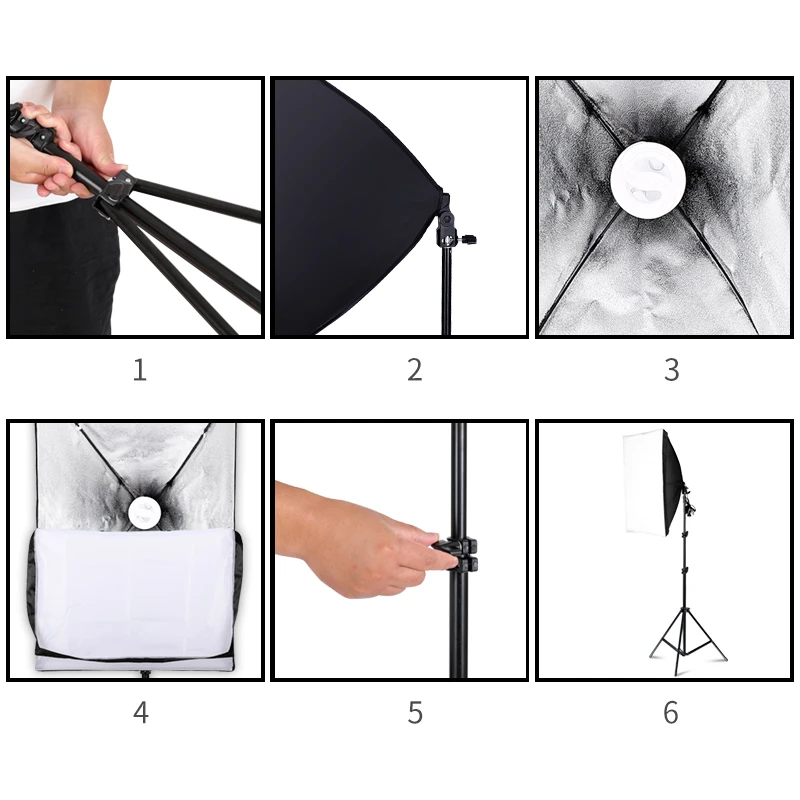 1

2

3

4

5

6