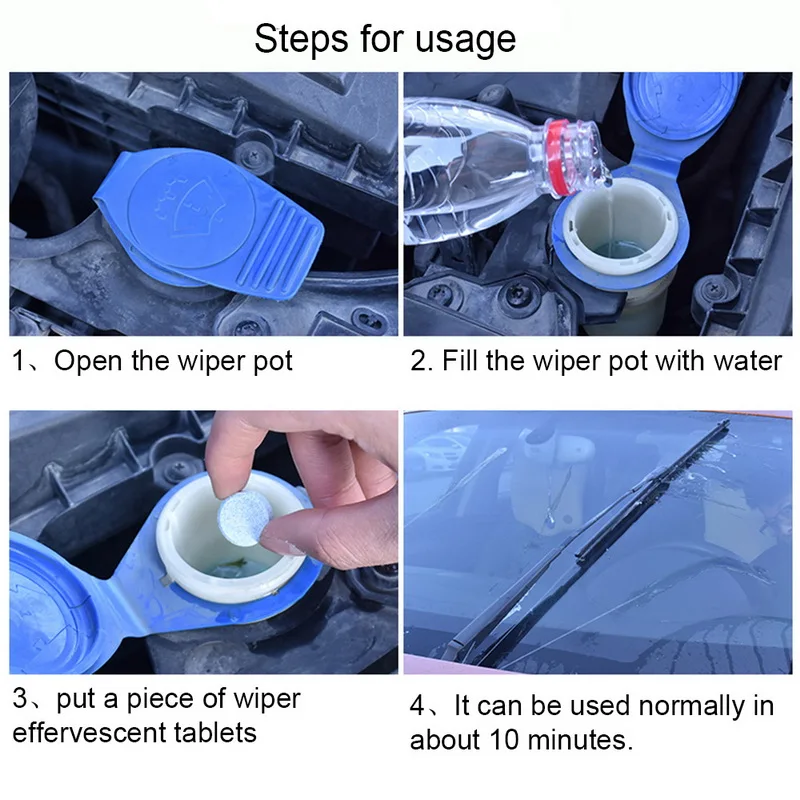 Steps for usage

1、Open the wiper pot

2. Fill the wiper pot with water

3、put a piece of wiper effervescent tablets

4、It can be used normally in about 10 minutes.