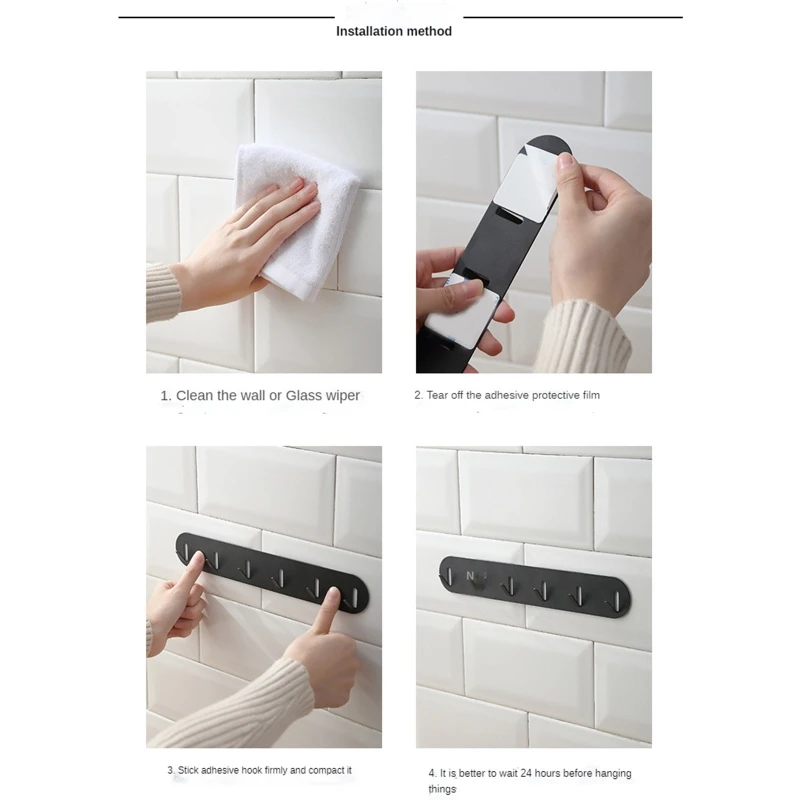 Installation method

1. Clean the wall or Glass wiper

2. Tear off the adhesive protective film

3. Stick adhesive hook firmly and compact it

4. It is better to wait 24 hours before hanging things