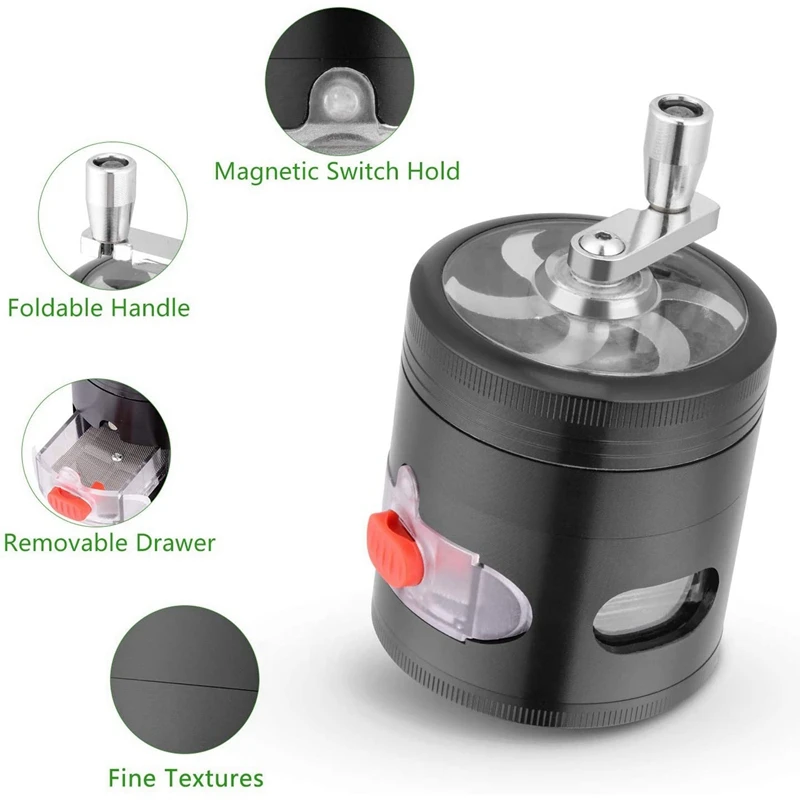 Magnetic Switch Hold

Foldable Handle

Removable Drawer

Fine Textures