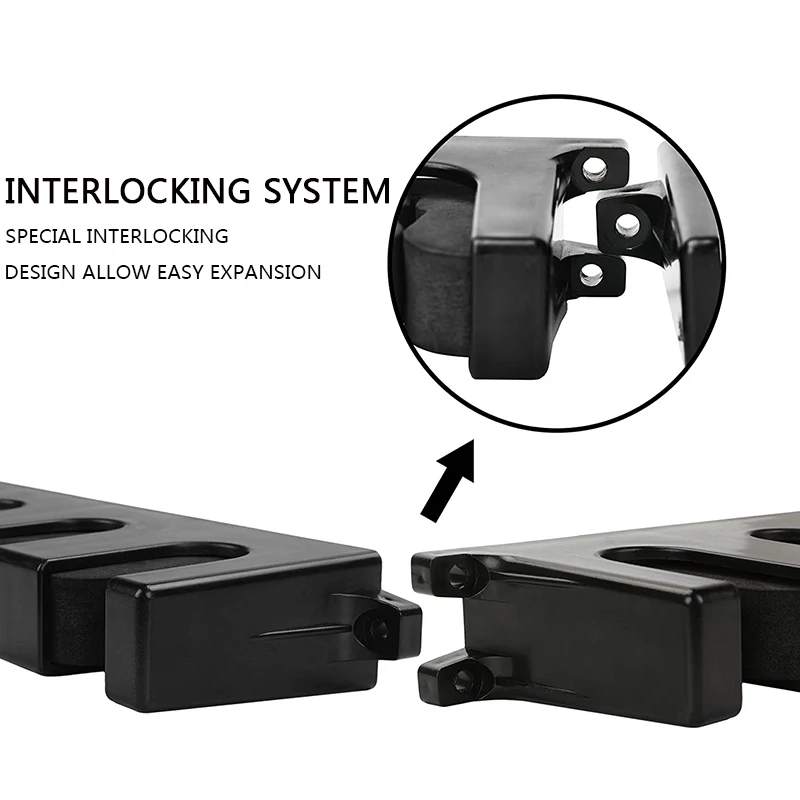 INTERLOCKING SYSTEM

SPECIAL INTERLOCKING DESIGN ALLOW EASY EXPANSION