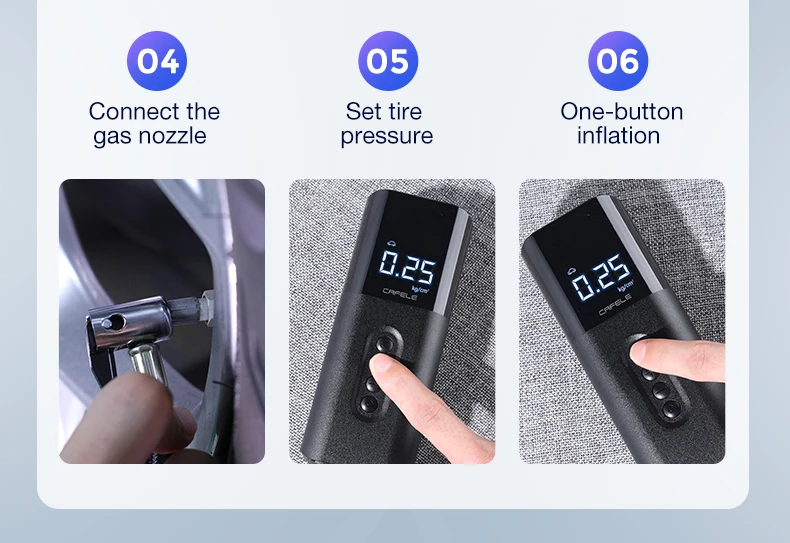 04
Connect the gas nozzle

05
Set tire pressure

0.25
kg/cm²
CAFELE

06
One-button inflation

0.25
kg/cm²
CAFELE