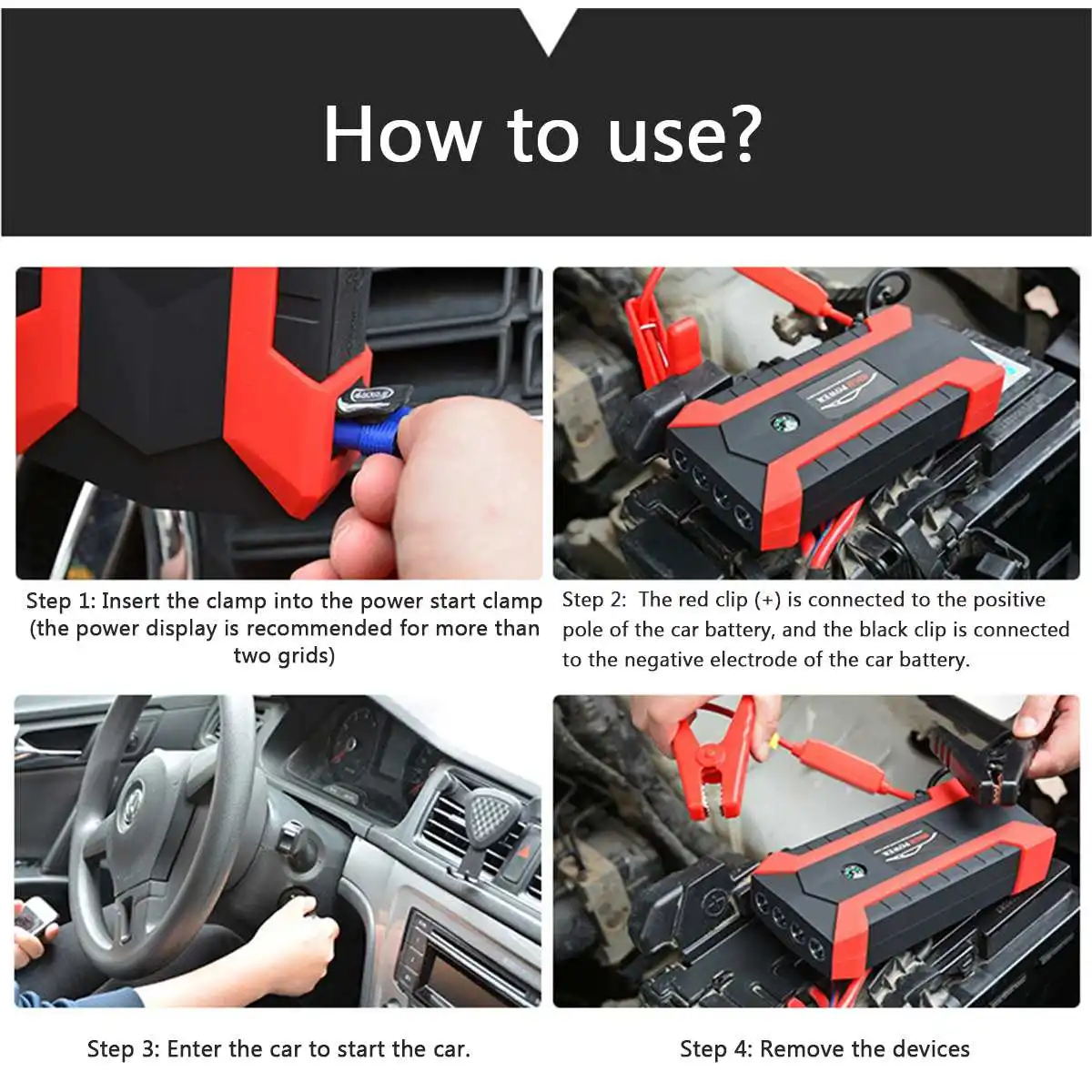 How to use?

Step 1: Insert the clamp into the power start clamp (the power display is recommended for more than two grids)

Step 2: The red clip (+) is connected to the positive pole of the car battery, and the black clip is connected to the negative electrode of the car battery.

Step 3: Enter the car to start the car.

Step 4: Remove the devices