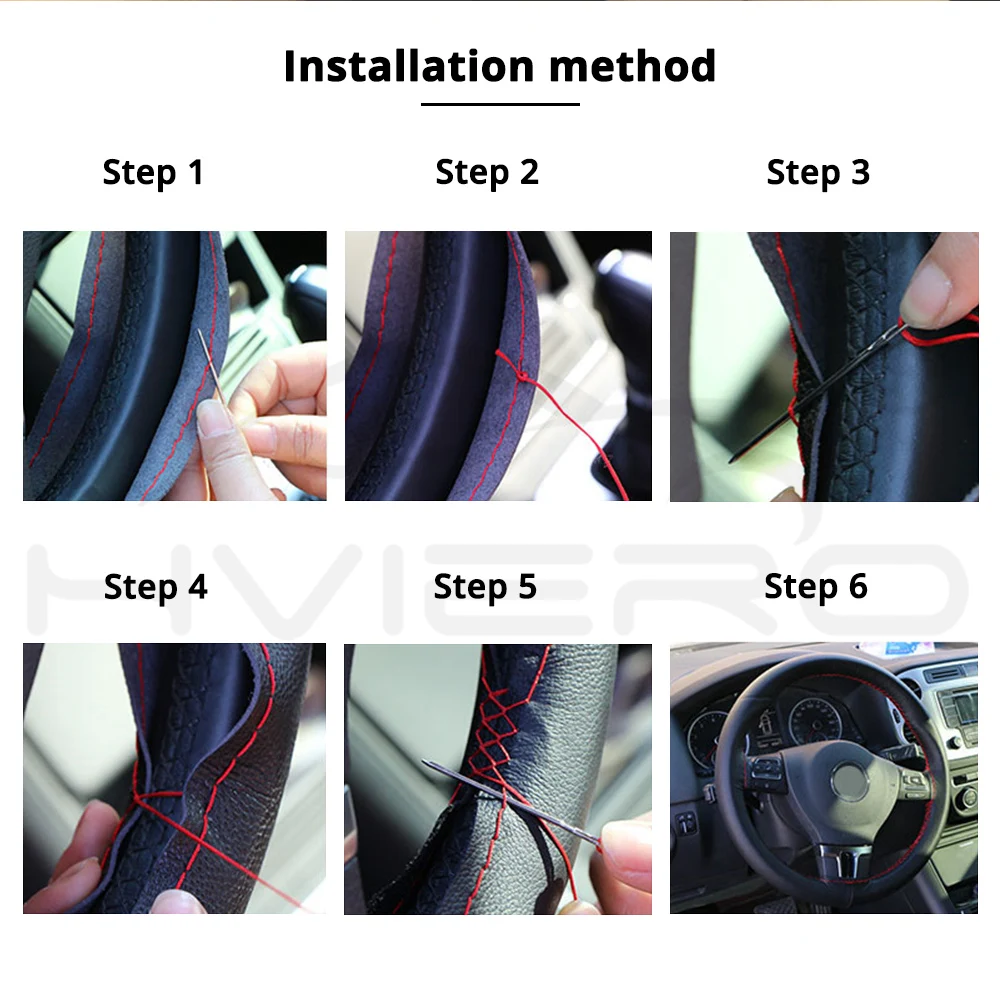 Installation method

Step 1

Step 2

Step 3

HVIERO

Step 4

Step 5

Step 6