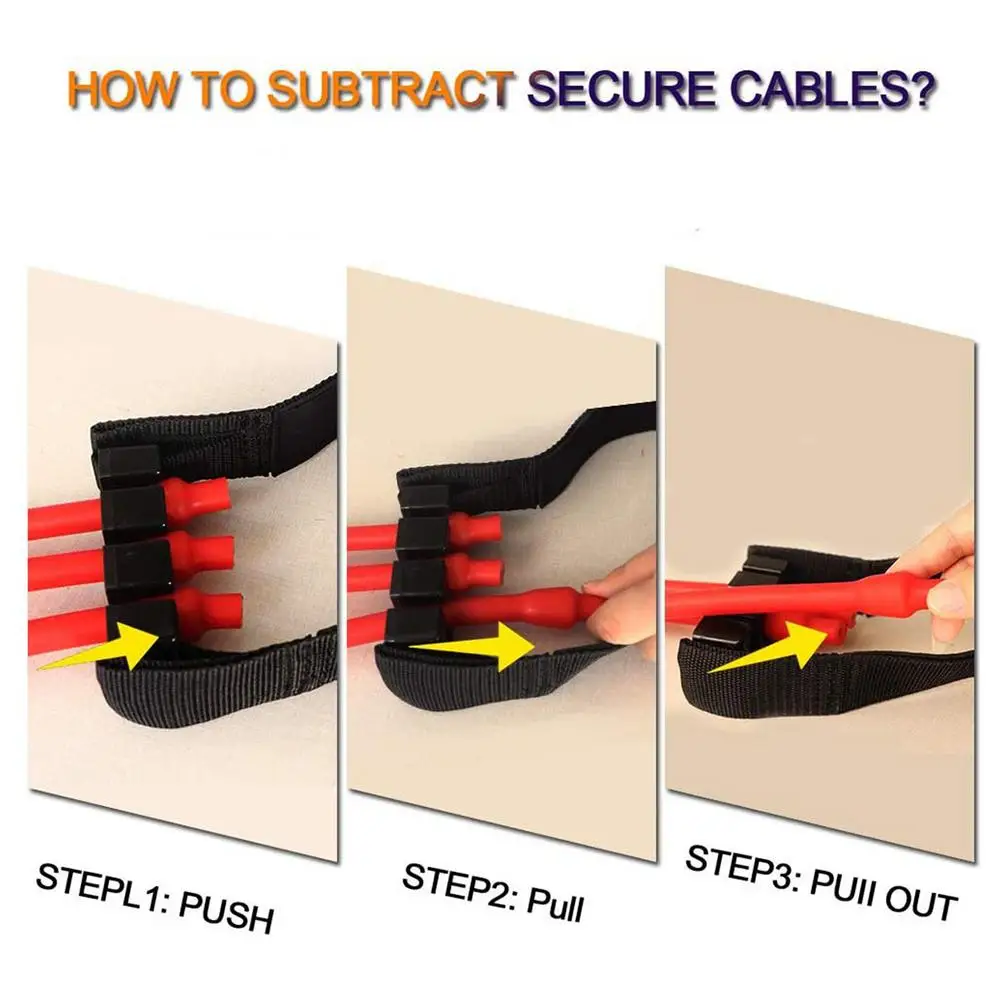 HOW TO SUBTRACT SECURE CABLES?

STEPL1: PUSH

STEP2: Pull

STEP3: PUII OUT