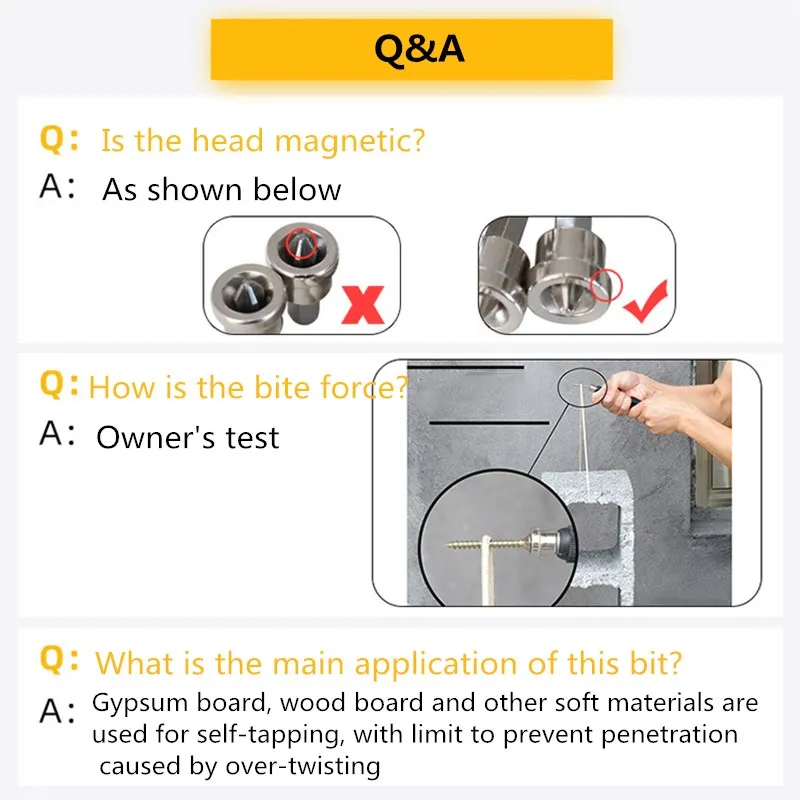 Q&A

Q: Is the head magnetic?
A: As shown below

Q: How is the bite force?
A: Owner's test

Q: What is the main application of this bit?
A: Gypsum board, wood board and other soft materials are used for self-tapping, with limit to prevent penetration caused by over-twisting