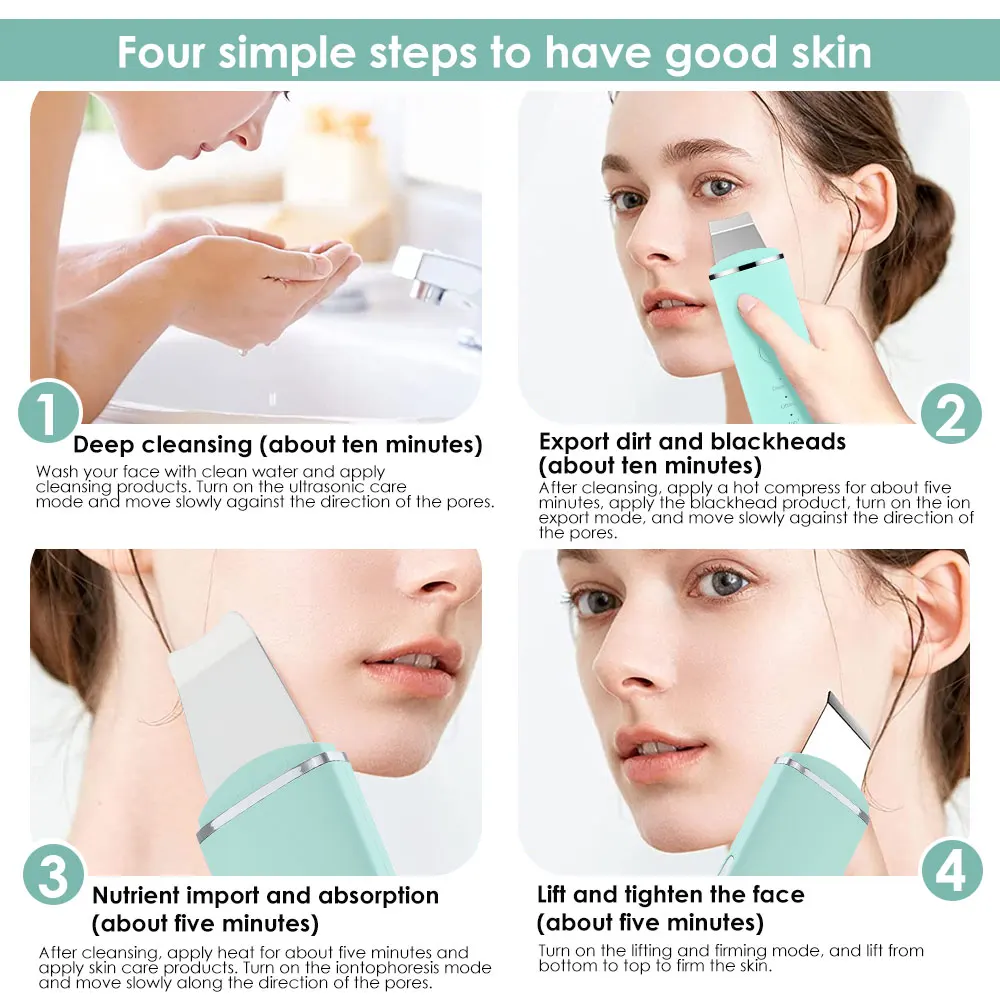 Four simple steps to have good skin

1

Deep cleansing (about ten minutes)

Wash your face with clean water and apply cleansing products. Turn on the ultrasonic care mode and move slowly against the direction of the pores.

2

Export dirt and blackheads (about ten minutes)

After cleansing, apply a hot compress for about five minutes, apply the blackhead product, turn on the ion export mode, and move slowly against the direction of the pores.

3

Nutrient import and absorption (about five minutes)

After cleansing, apply heat for about five minutes and apply skin care products. Turn on the iontophoresis mode and move slowly along the direction of the pores.

4

Lift and tighten the face (about five minutes)

Turn on the lifting and firming mode, and lift from bottom to top to firm the skin.