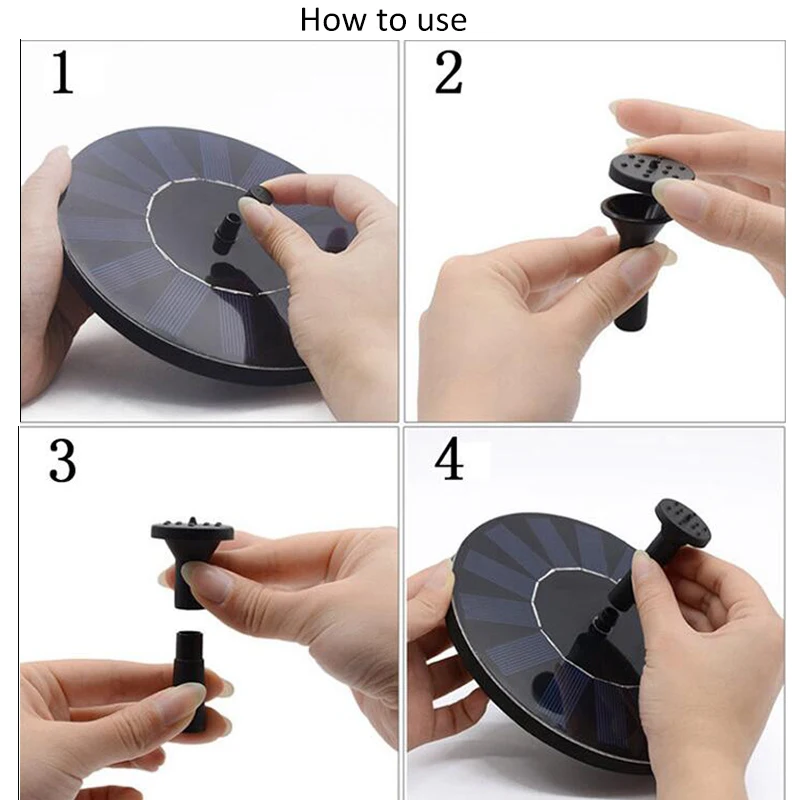 How to use

1

2

3

4