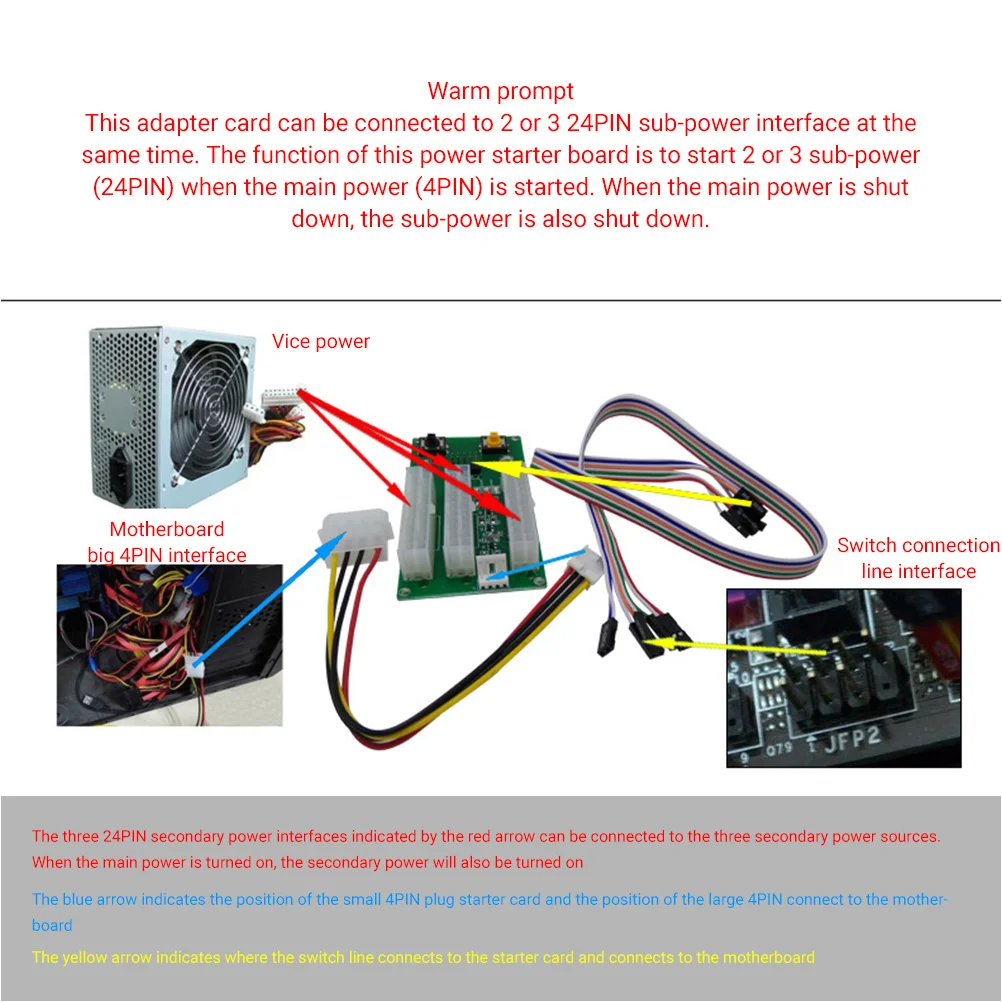 Warm prompt
This adapter card can be connected to 2 or 3 24PIN sub-power interface at the same time. The function of this power starter board is to start 2 or 3 sub-power (24PIN) when the main power (4PIN) is started. When the main power is shut down, the sub-power is also shut down.

Vice power

Motherboard big 4PIN interface

Switch connection line interface

9 079 JFP2

The three 24PIN secondary power interfaces indicated by the red arrow can be connected to the three secondary power sources. When the main power is turned on, the secondary power will also be turned on

The blue arrow indicates the position of the small 4PIN plug starter card and the position of the large 4PIN connect to the motherboard

The yellow arrow indicates where the switch line connects to the starter card and connects to the motherboard