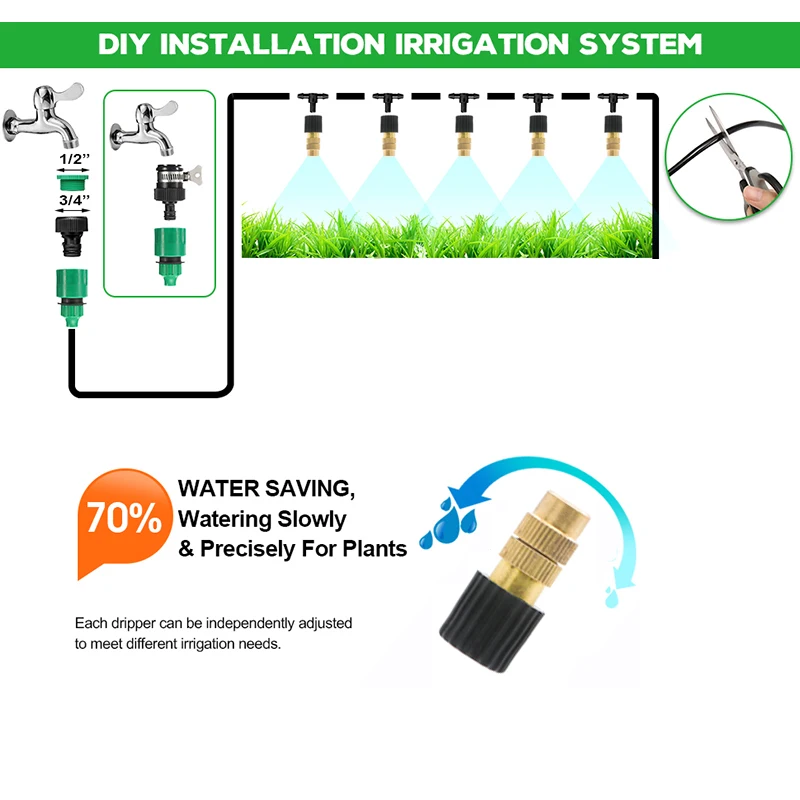 DIY INSTALLATION IRRIGATION SYSTEM

1/2''

3/4''

70%

WATER SAVING,
Watering Slowly
& Precisely For Plants

Each dripper can be independently adjusted to meet different irrigation needs.