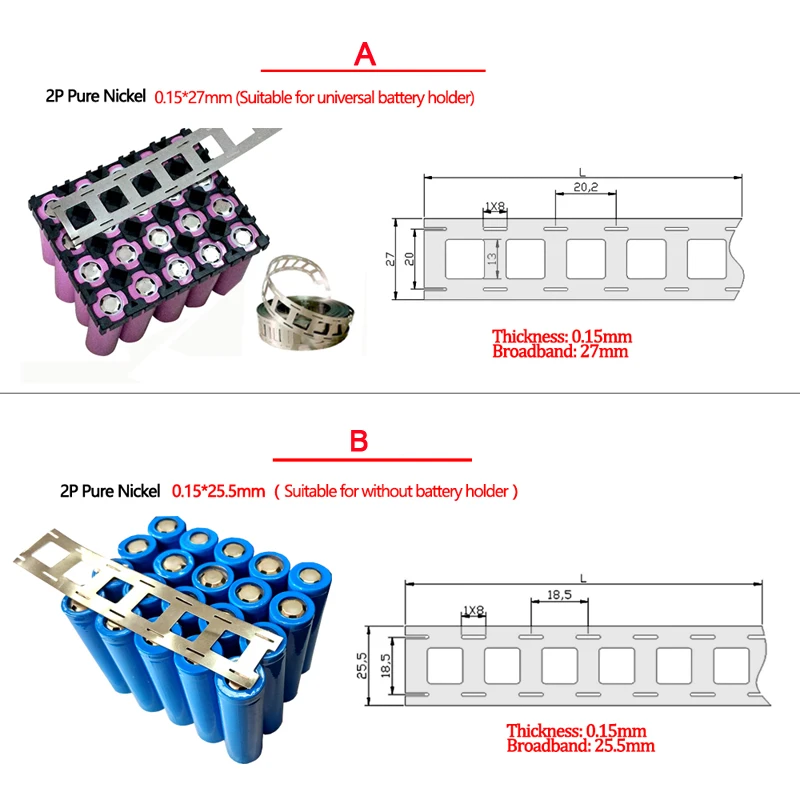 A

2P Pure Nickel 0.15*27mm (Suitable for universal battery holder)

L

20,2

1X8

27

20

13

Thickness: 0.15mm
Broadband: 27mm

B

2P Pure Nickel 0.15*25.5mm ( Suitable for without battery holder )

L

18,5

1X8

25,5

18,5

Thickness: 0.15mm
Broadband: 25.5mm