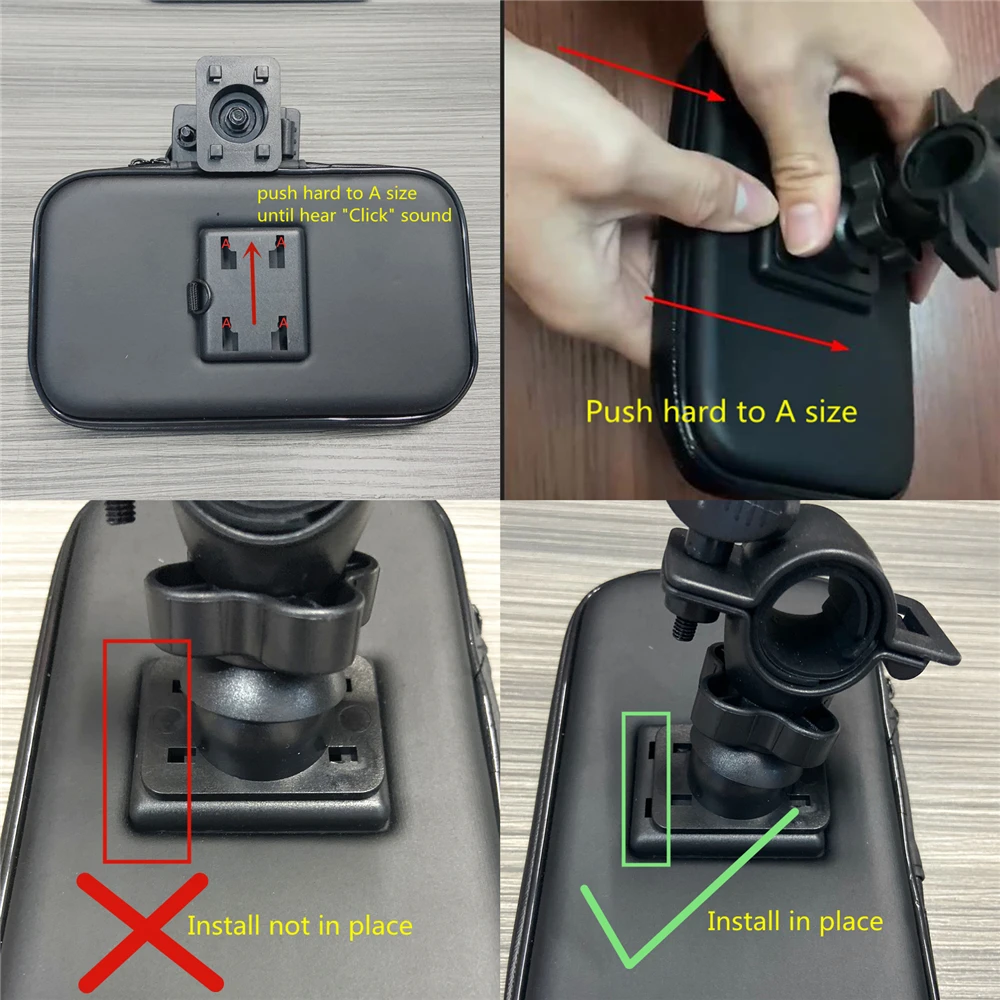 push hard to A size
until hear "Click" sound

A A
A A

Push hard to A size

Install not in place

Install in place