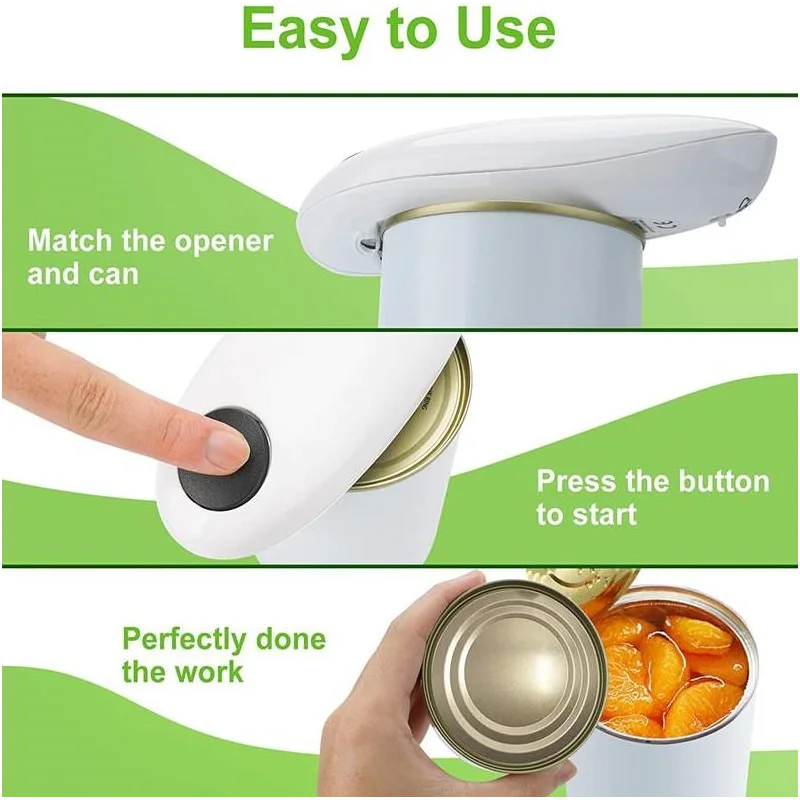 Easy to Use

Match the opener and can

Press the button to start

Perfectly done the work